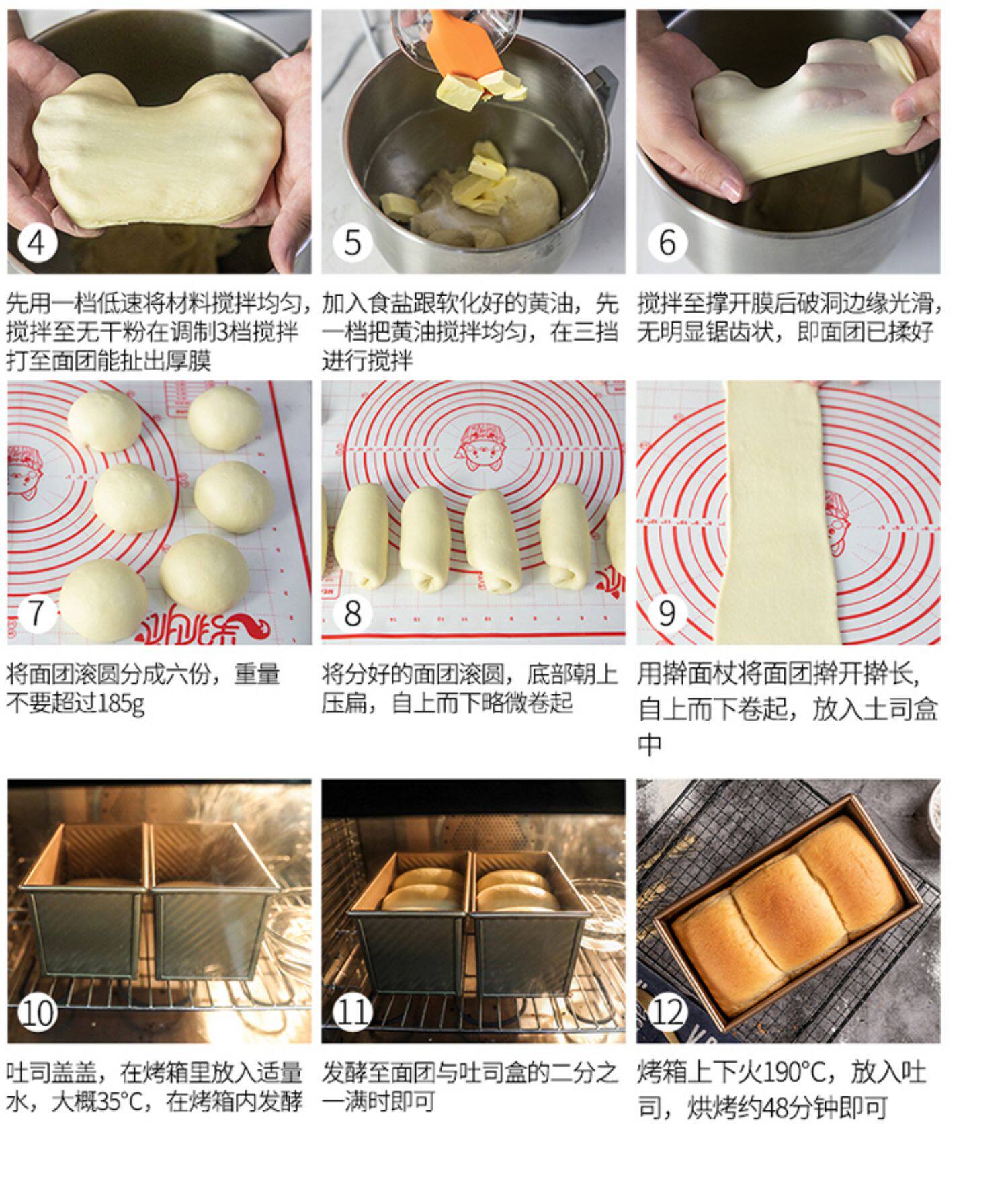 4

先用一档低速将材料搅拌均匀，搅拌至无干粉在调制3档搅拌打至面团能扯出厚膜

5

加入食盐跟软化好的黄油，先一档把黄油搅拌均匀，在三挡进行搅拌

6

搅拌至撑开膜后破洞边缘光滑，无明显锯齿状，即面团已揉好

7

将面团滚圆分成六份，重量不要超过185g

8

将分好的面团滚圆，底部朝上压扁，自上而下略微卷起

9

用擀面杖将面团擀开擀长，自上而下卷起，放入土司盒中

10

吐司盖盖，在烤箱里放入适量水，大概35°C，在烤箱内发酵

11

发酵至面团与吐司盒的二分之一满时即可

12

烤箱上下火190°C，放入吐司，烘烤约48分钟即可