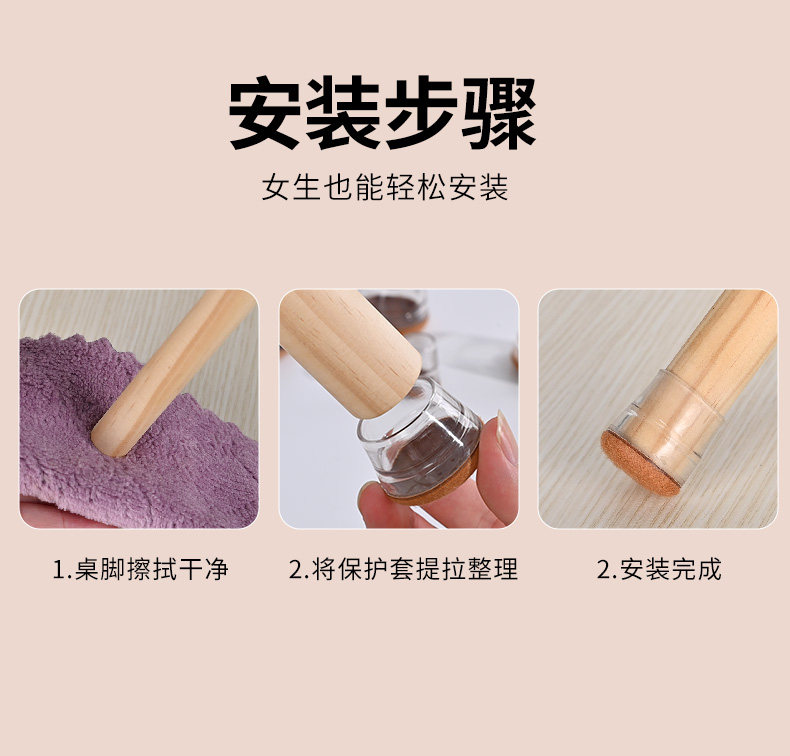 安装步骤

女生也能轻松安装

1.桌脚擦拭干净

2.将保护套提拉整理

2.安装完成