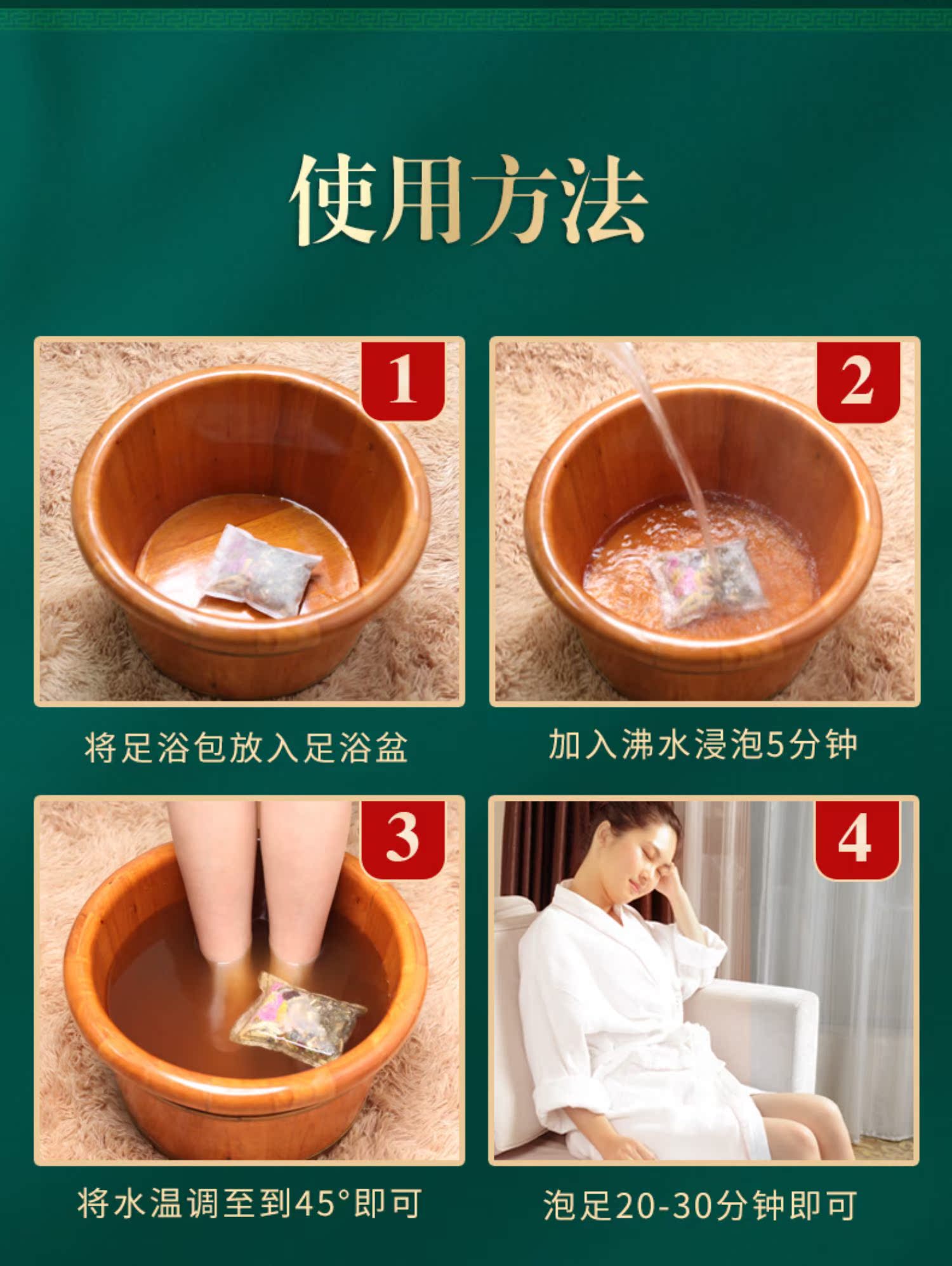 使用方法

1

将足浴包放入足浴盆

2

加入沸水浸泡5分钟

3

将水温调至到45°即可

4

泡足20-30分钟即可