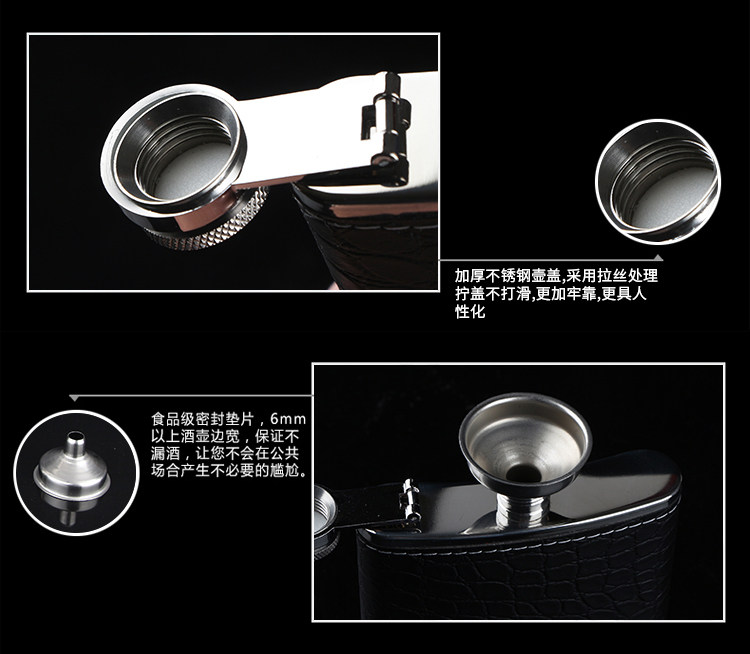 加厚不锈钢壶盖,采用拉丝处理拧盖不打滑,更加牢靠,更具人性化

食品级密封垫片，6mm以上酒壶边宽，保证不漏酒，让您不会在公共场合产生不必要的尴尬。