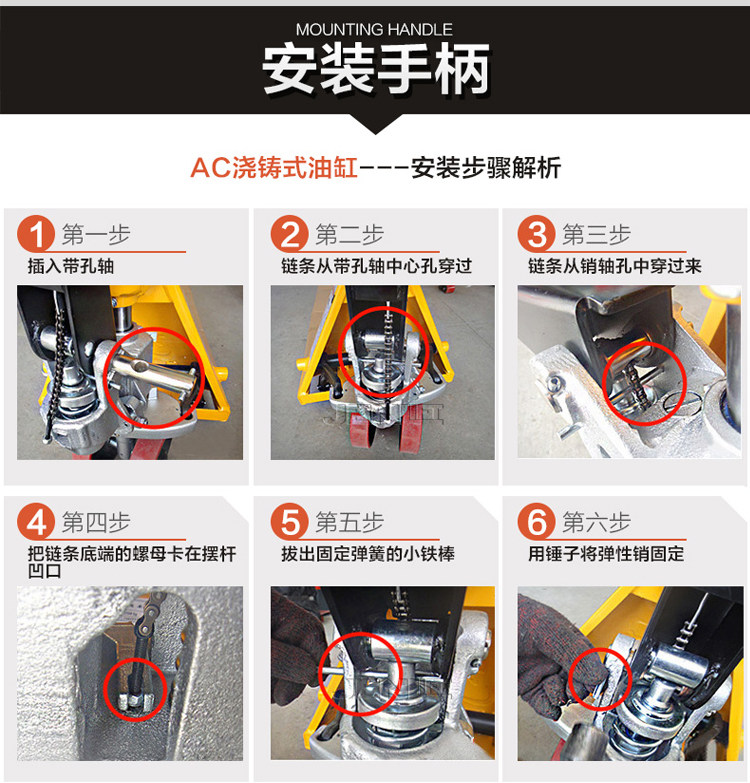 MOUNTING HANDLE

安装手柄

AC浇铸式油缸---安装步骤解析

1 第一步
插入带孔轴

2 第二步
链条从带孔轴中心孔穿过

3 第三步
链条从销轴孔中穿过来

4 第四步
把链条底端的螺母卡在摆杆凹口

5 第五步
拔出固定弹簧的小铁棒

6 第六步
用锤子将弹性销固定