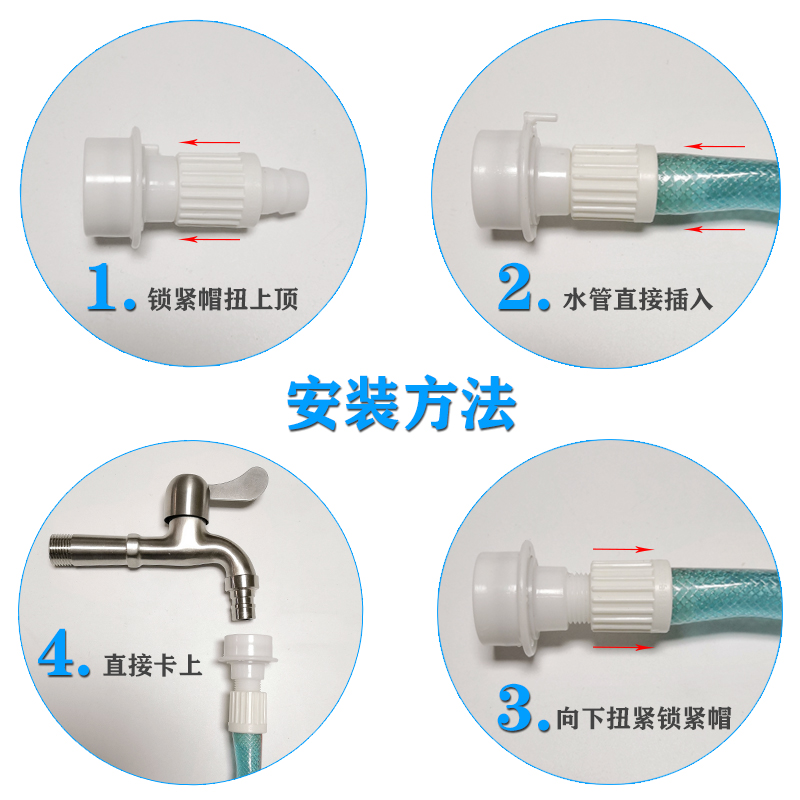 1. 锁紧帽扭上顶

2. 水管直接插入

安装方法

4. 直接卡上

3. 向下扭紧锁紧帽