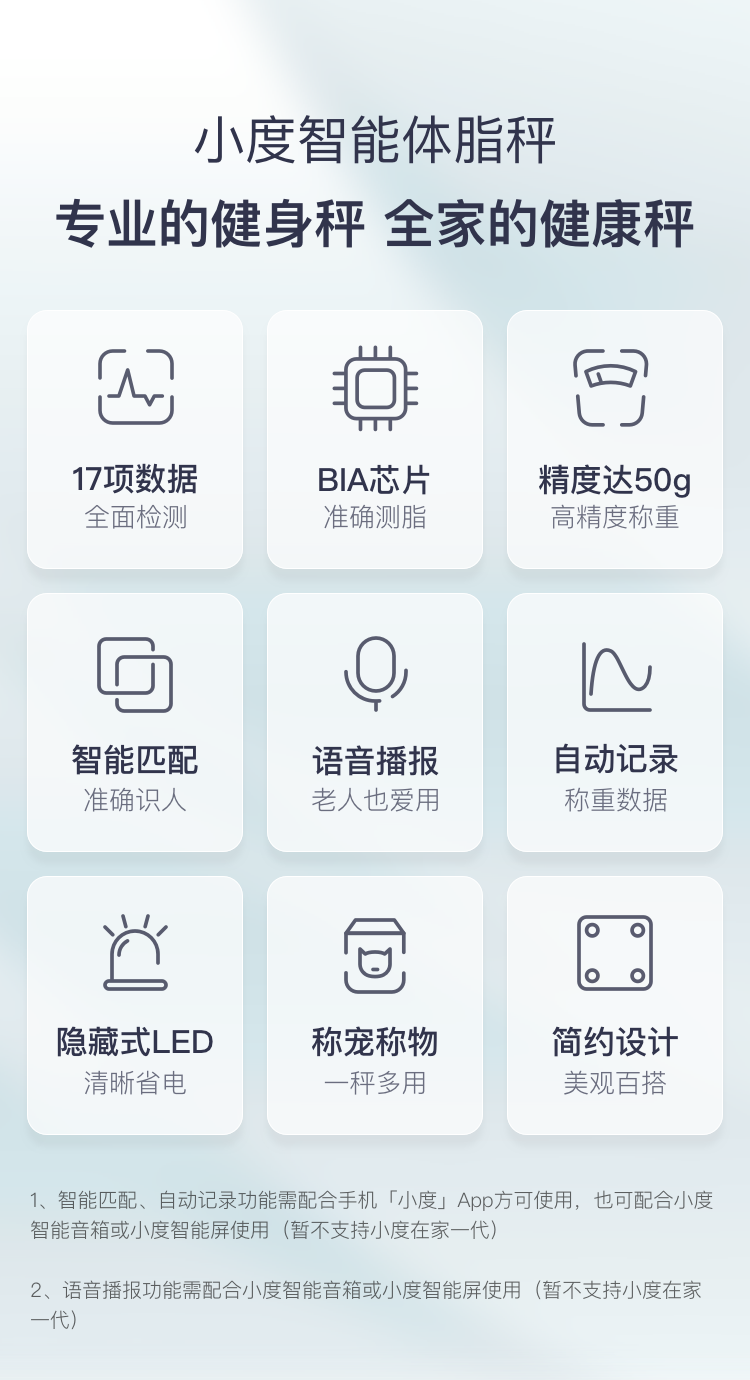 小度智能体脂秤

专业的健身秤 全家的健康秤

17项数据
全面检测

BIA芯片
准确测脂

精度达50g
高精度称重

智能匹配
准确识人

语音播报
老人也爱用

自动记录
称重数据

隐藏式LED
清晰省电

称宠称物
一秤多用

简约设计
美观百搭

1、智能匹配、自动记录功能需配合手机「小度」App方可使用，也可配合小度智能音箱或小度智能屏使用（暂不支持小度在家一代）

2、语音播报功能需配合小度智能音箱或小度智能屏使用（暂不支持小度在家一代）