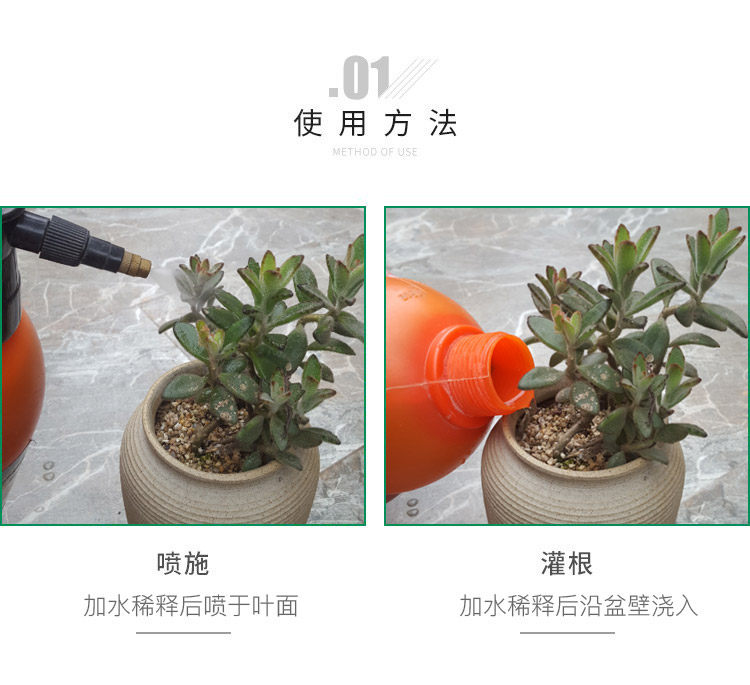 .01

使用方法

METHOD OF USE

喷施

加水稀释后喷于叶面

灌根

加水稀释后沿盆壁浇入