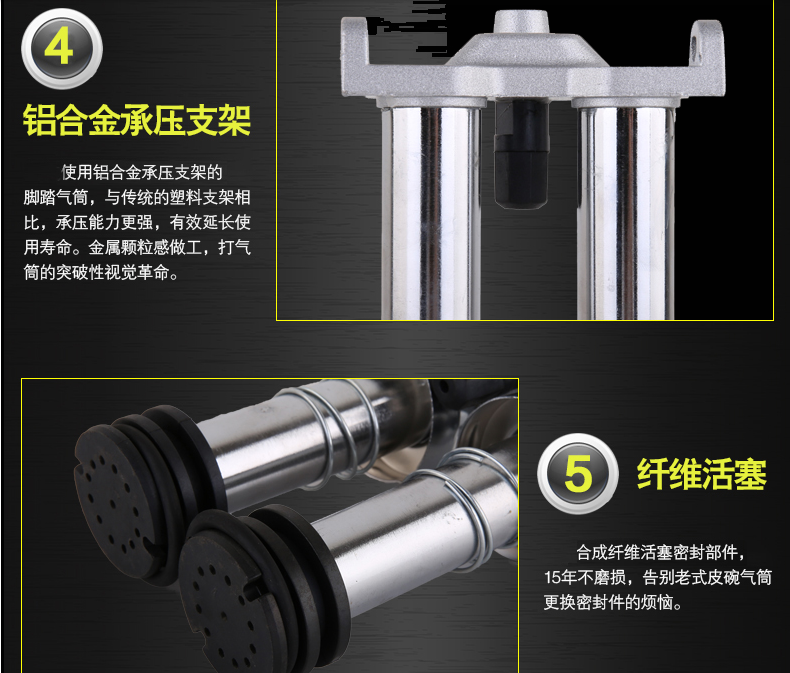 4

铝合金承压支架

使用铝合金承压支架的脚踏气筒，与传统的塑料支架相比，承压能力更强，有效延长使用寿命。金属颗粒感做工，打气筒的突破性视觉革命。

5

纤维活塞

合成纤维活塞密封部件，15年不磨损，告别老式皮碗气筒更换密封件的烦恼。