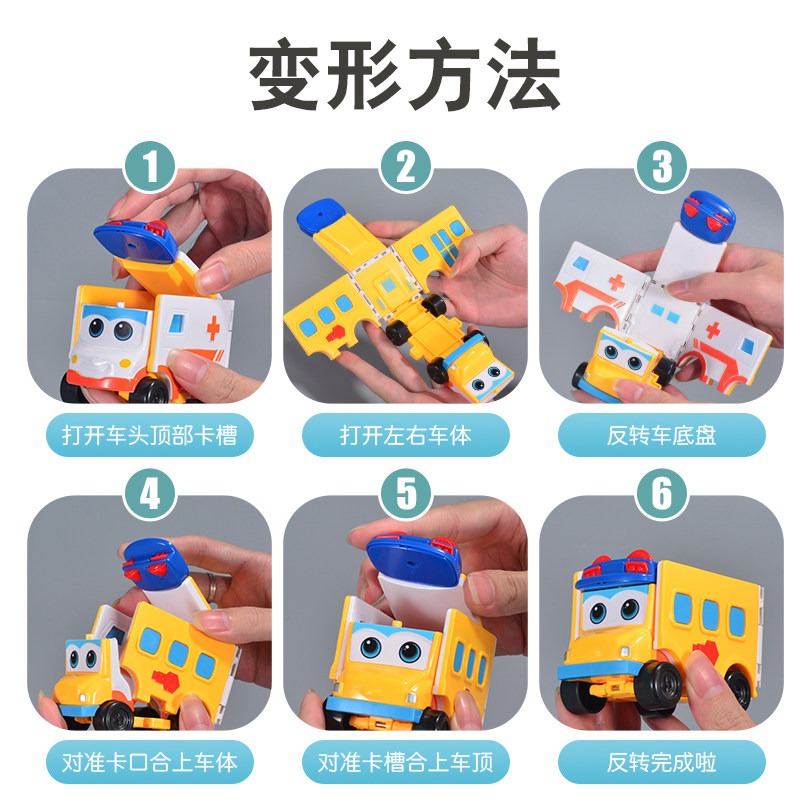 变形方法

1
打开车头顶部卡槽

2
打开左右车体

3
反转车底盘

4
对准卡口合上车体

5
对准卡槽合上车顶

6
反转完成啦