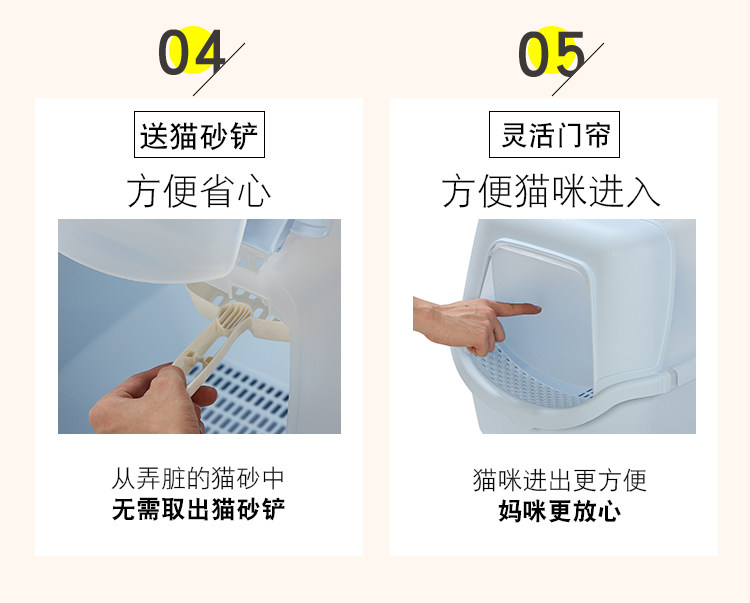 04

送猫砂铲

方便省心

从弄脏的猫砂中
无需取出猫砂铲

05

灵活门帘

方便猫咪进入

猫咪进出更方便
妈咪更放心