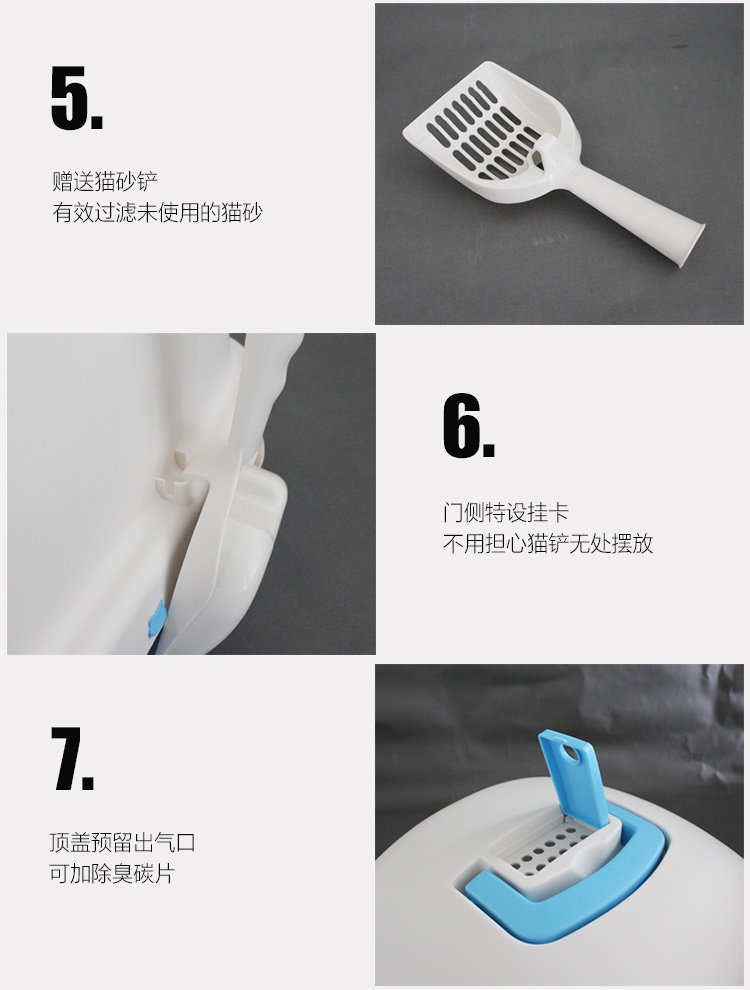 5.

赠送猫砂铲
有效过滤未使用的猫砂

6.

门侧特设挂卡
不用担心猫铲无处摆放

7.

顶盖预留出气口
可加除臭碳片