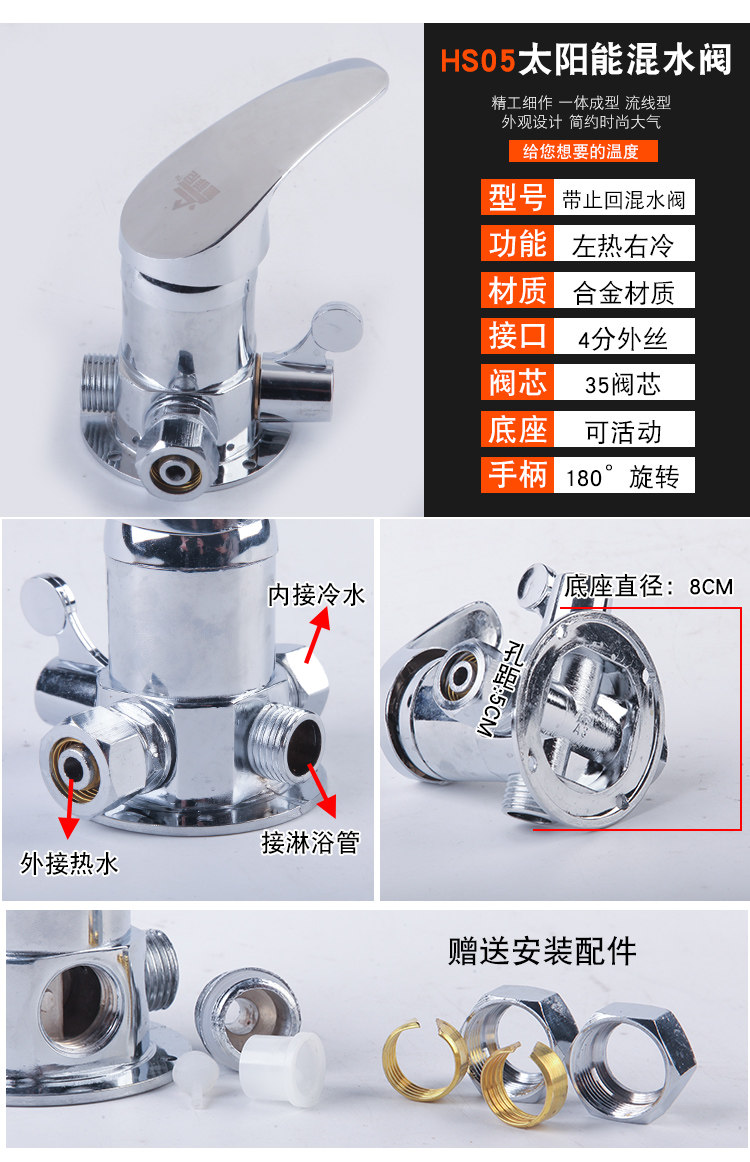 HS05太阳能混水阀

精工细作 一体成型 流线型
外观设计 简约时尚大气

给您想要的温度

| 型号 | 带止回混水阀 |
|---|---|
| 功能 | 左热右冷 |
| 材质 | 合金材质 |
| 接口 | 4分外丝 |
| 阀芯 | 35阀芯 |
| 底座 | 可活动 |
| 手柄 | 180°旋转 |

内接冷水

外接热水

接淋浴管

底座直径：8CM

孔距:5CM

赠送安装配件