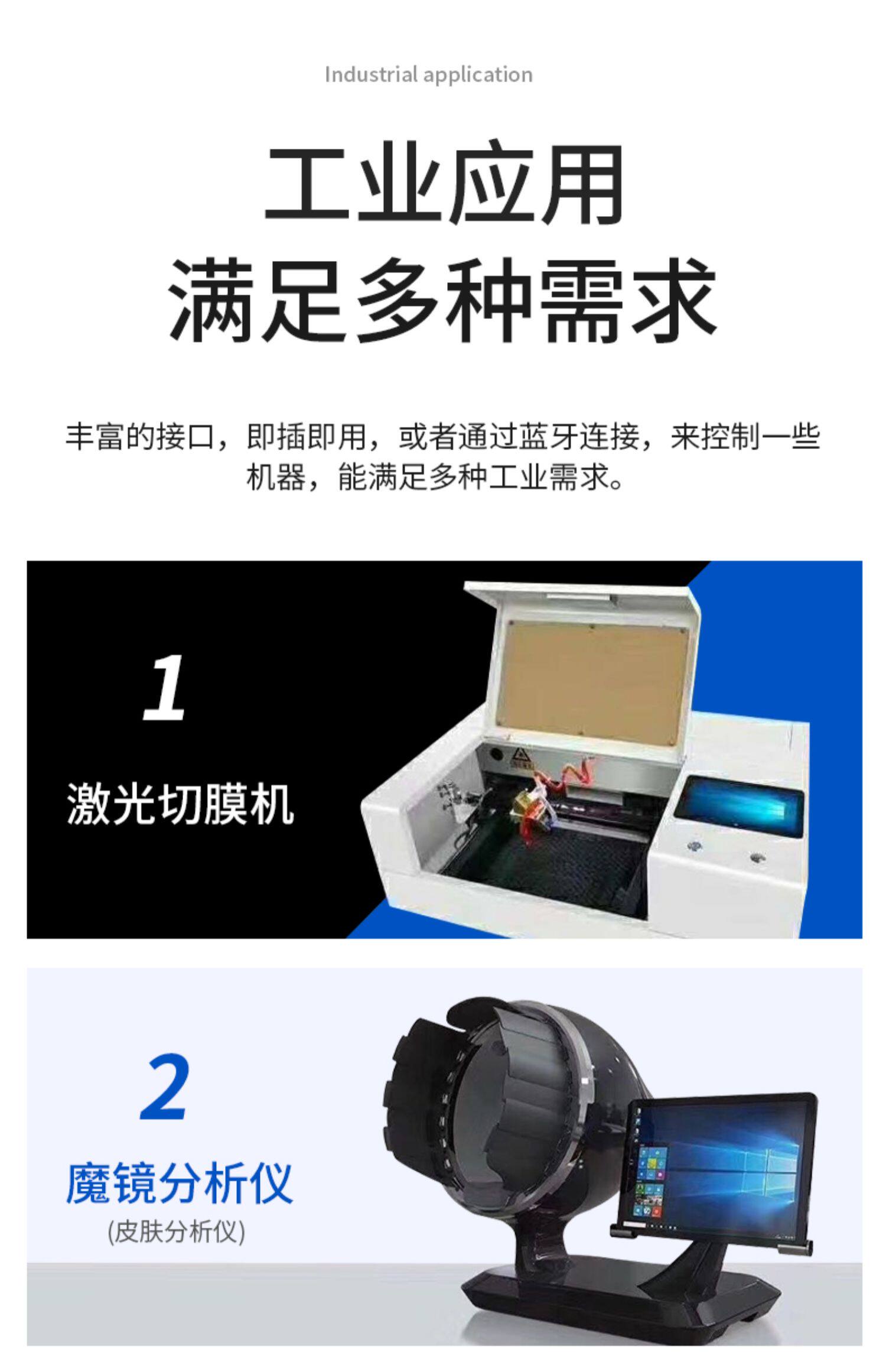 Industrial application

工业应用
满足多种需求

丰富的接口，即插即用，或者通过蓝牙连接，来控制一些机器，能满足多种工业需求。

1
激光切膜机

2
魔镜分析仪
(皮肤分析仪)