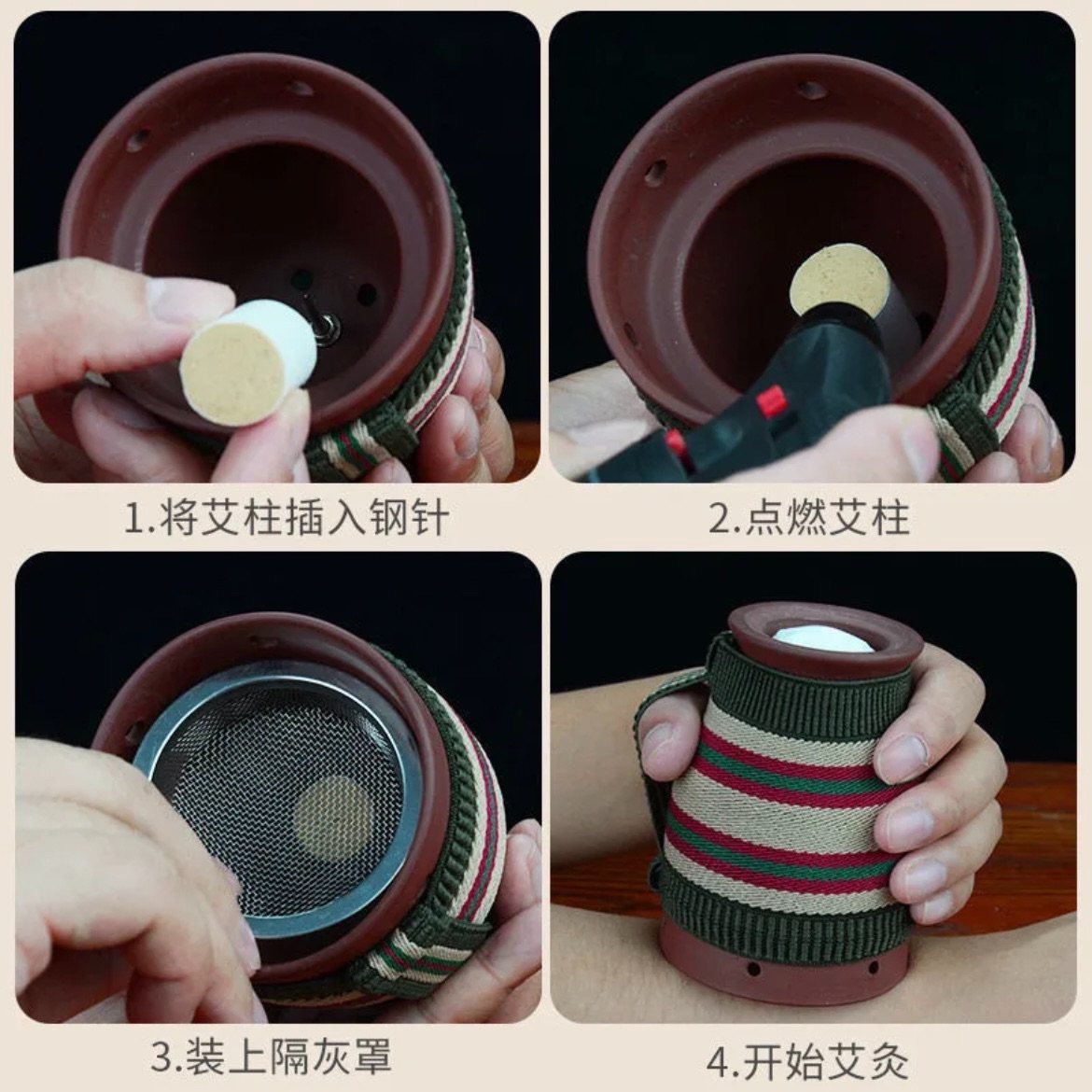 1.将艾柱插入钢针

2.点燃艾柱

3.装上隔灰罩

4.开始艾灸