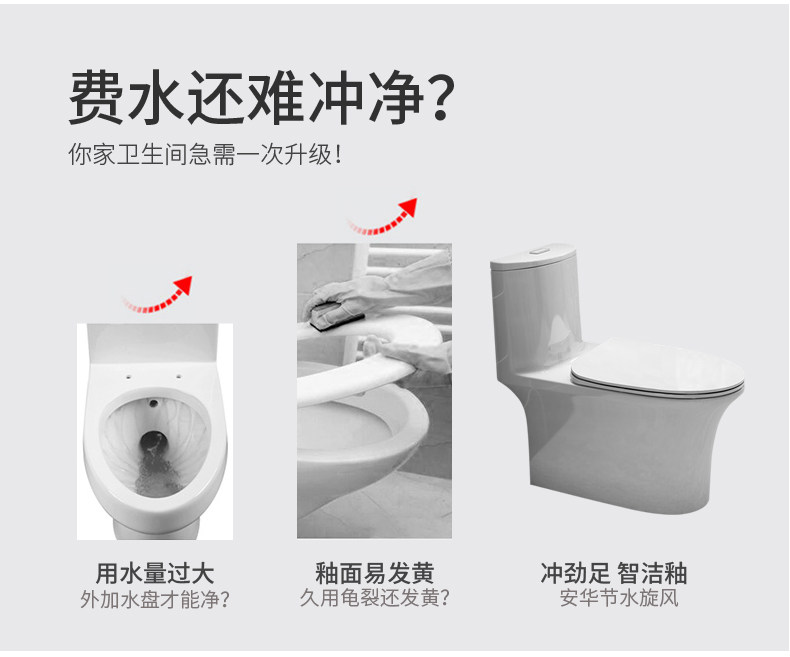 费水还难冲净?
你家卫生间急需一次升级!

用水量过大
外加水盘才能净?

釉面易发黄
久用龟裂还发黄?

冲劲足 智洁釉
安华节水旋风