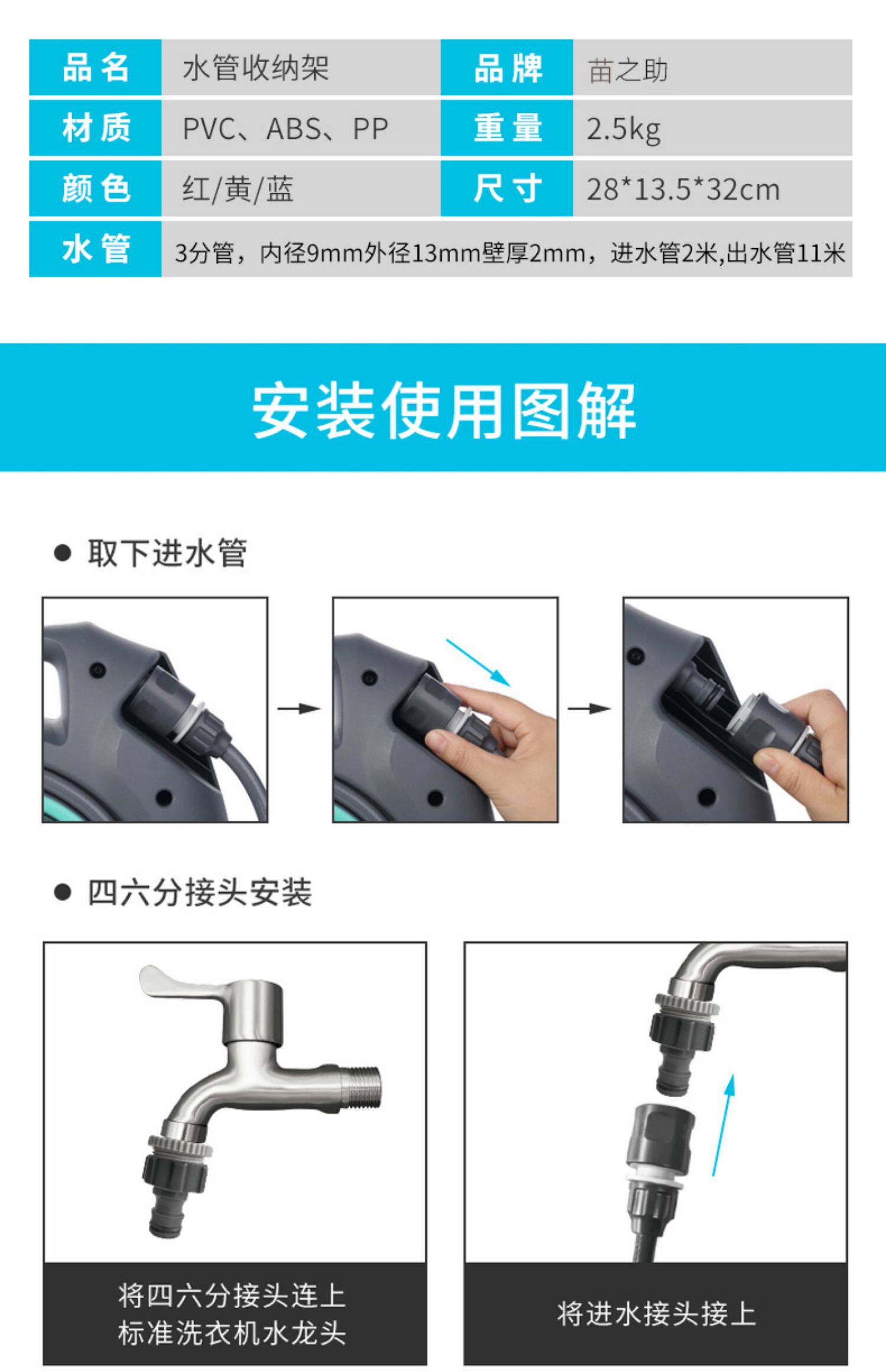 | 品名 | 水管收纳架 | 品牌 | 苗之助 |
|---|---|---|---|
| 材质 | PVC、ABS、PP | 重量 | 2.5kg |
| 颜色 | 红/黄/蓝 | 尺寸 | 28*13.5*32cm |
| 水管 | 3分管，内径9mm外径13mm壁厚2mm，进水管2米,出水管11米 | | |

安装使用图解

● 取下进水管

● 四六分接头安装

将四六分接头连上
标准洗衣机水龙头

将进水接头接上