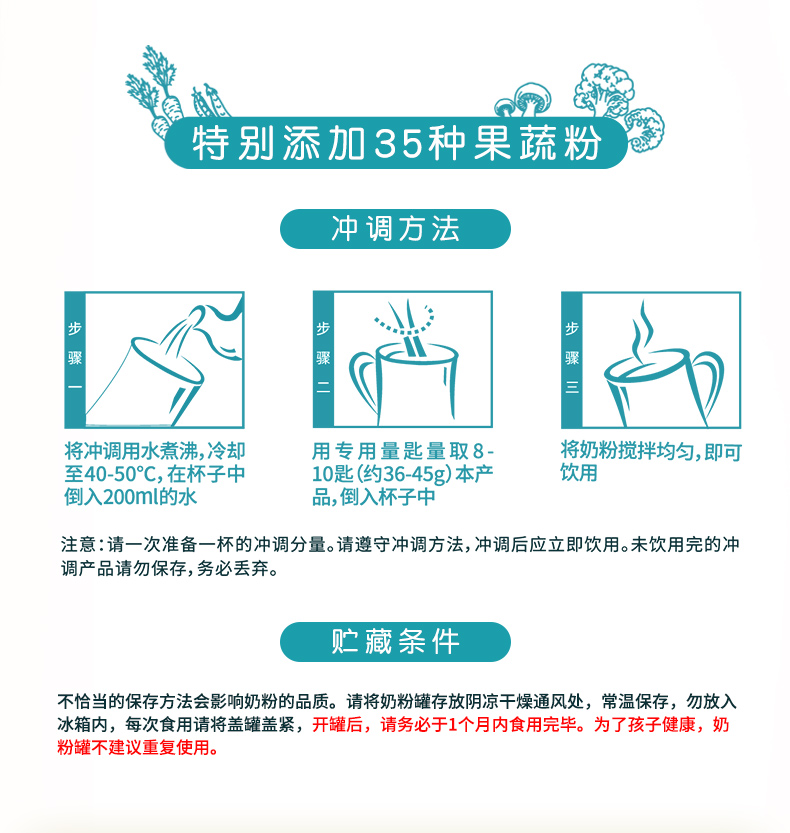 特别添加35种果蔬粉

冲调方法

步骤一

将冲调用水煮沸，冷却至40-50°C，在杯子中倒入200ml的水

步骤二

用专用量匙量取8-10匙（约36-45g）本产品，倒入杯子中

步骤三

将奶粉搅拌均匀，即可饮用

注意：请一次准备一杯的冲调分量。请遵守冲调方法，冲调后应立即饮用。未饮用完的冲调产品请勿保存，务必丢弃。

贮藏条件

不恰当的保存方法会影响奶粉的品质。请将奶粉罐存放阴凉干燥通风处，常温保存，勿放入冰箱内，每次食用请将盖罐盖紧，开罐后，请务必于1个月内食用完毕。为了孩子健康，奶粉罐不建议重复使用。