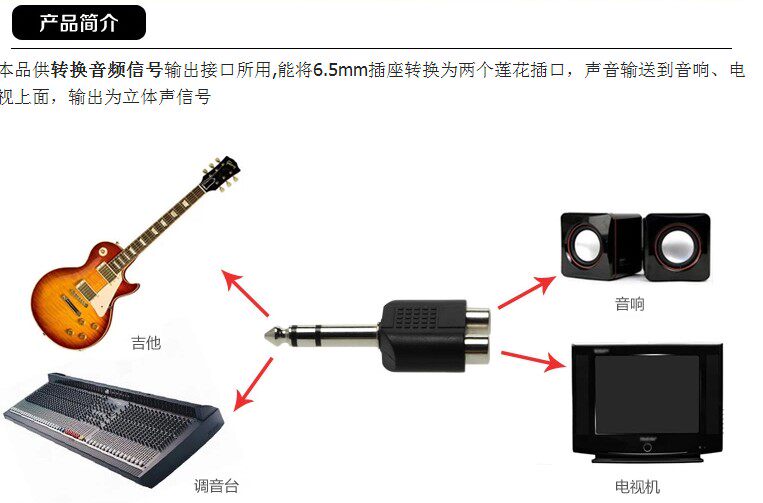 产品简介

本品供转换音频信号输出接口所用,能将6.5mm插座转换为两个莲花插口，声音输送到音响、电视上面，输出为立体声信号

吉他

调音台

音响

电视机