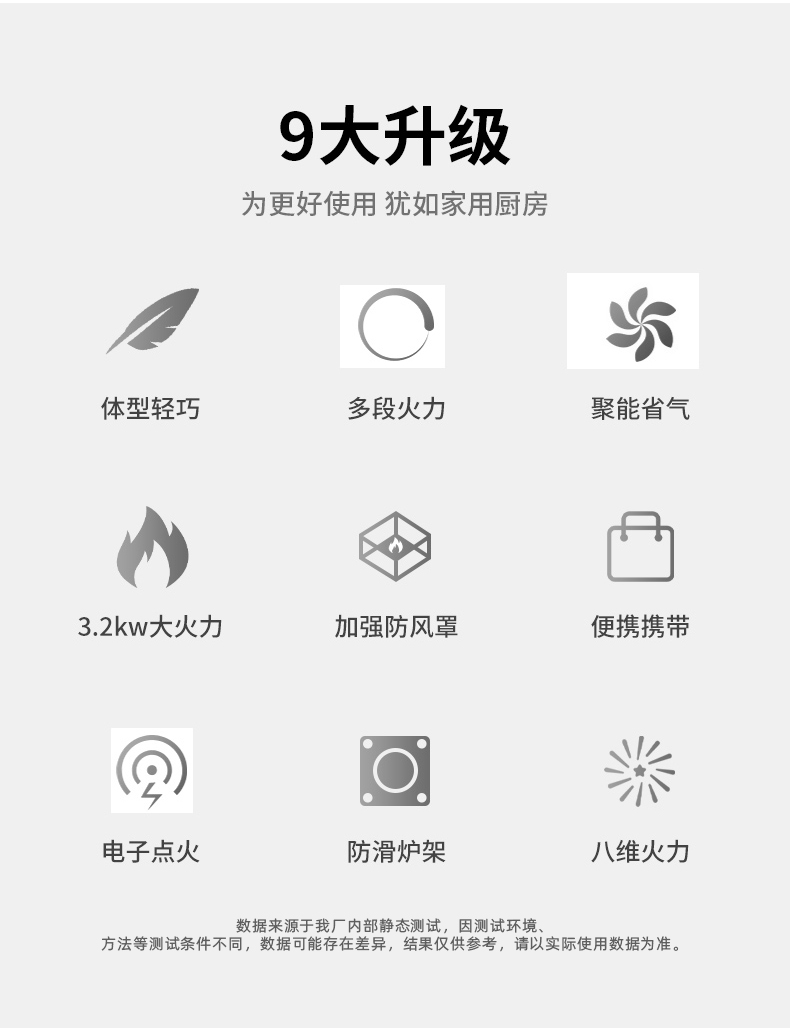 9大升级

为更好使用 犹如家用厨房

体型轻巧

多段火力

聚能省气

3.2kw大火力

加强防风罩

便携携带

电子点火

防滑炉架

八维火力

数据来源于我厂内部静态测试，因测试环境、方法等测试条件不同，数据可能存在差异，结果仅供参考，请以实际使用数据为准。