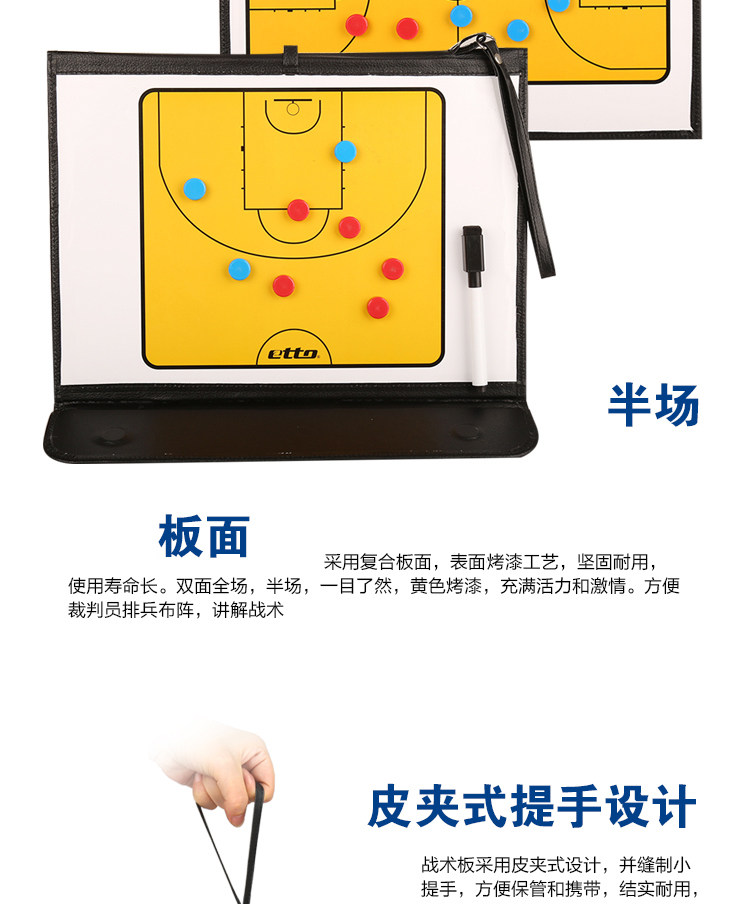 etto

半场

板面

采用复合板面，表面烤漆工艺，坚固耐用，使用寿命长。双面全场，半场，一目了然，黄色烤漆，充满活力和激情。方便裁判员排兵布阵，讲解战术

皮夹式提手设计

战术板采用皮夹式设计，并缝制小提手，方便保管和携带，结实耐用，