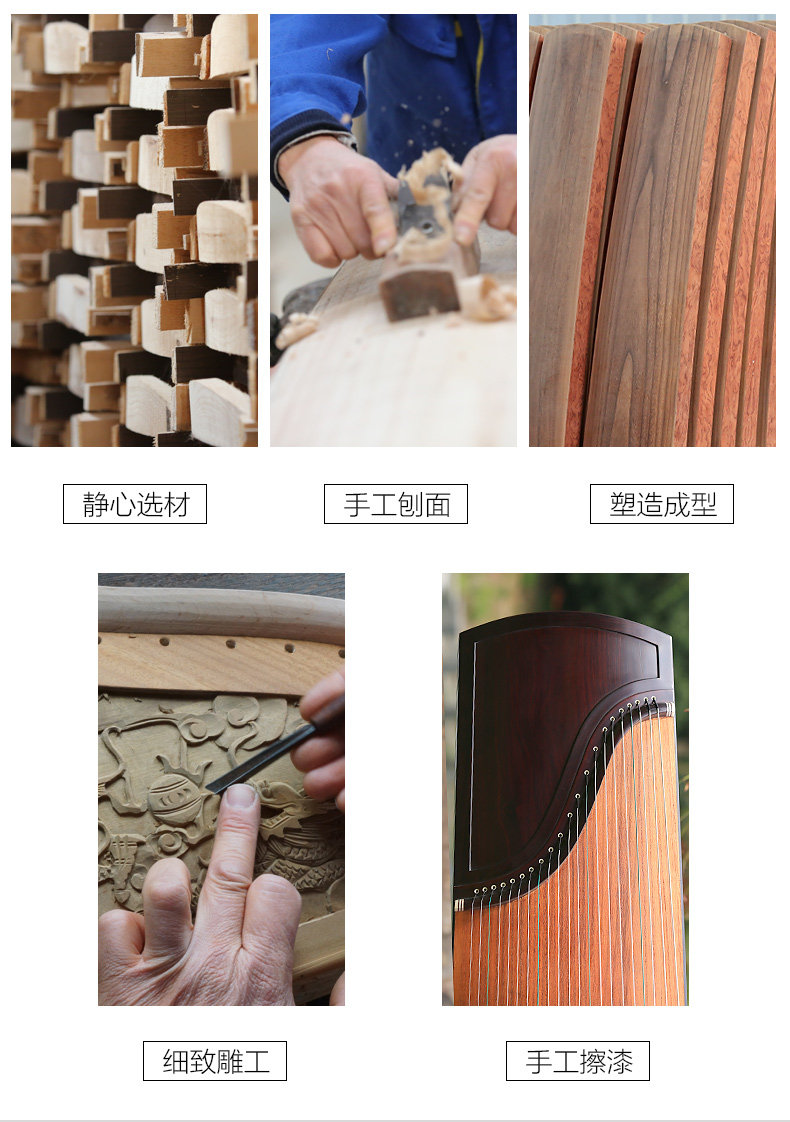 静心选材

手工刨面

塑造成型

细致雕工

手工擦漆