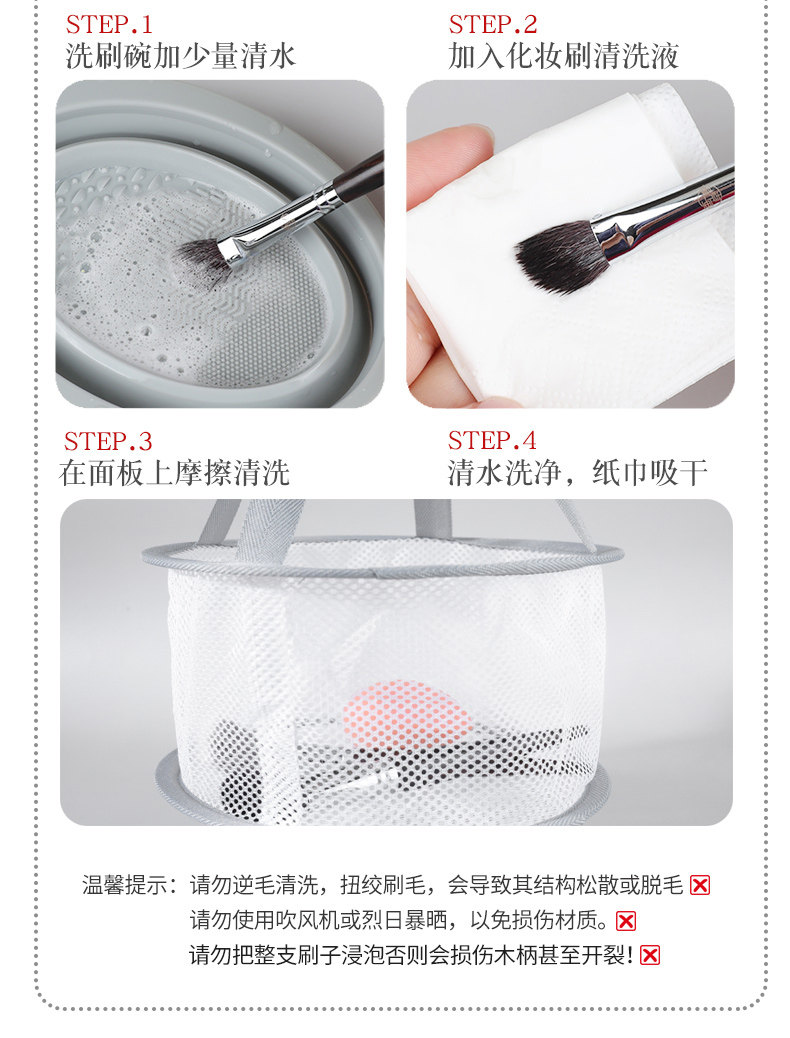 STEP.1
洗刷碗加少量清水

STEP.2
加入化妆刷清洗液

STEP.3
在面板上摩擦清洗

STEP.4
清水洗净，纸巾吸干

温馨提示：请勿逆毛清洗，扭绞刷毛，会导致其结构松散或脱毛

请勿使用吹风机或烈日暴晒，以免损伤材质。

请勿把整支刷子浸泡否则会损伤木柄甚至开裂！