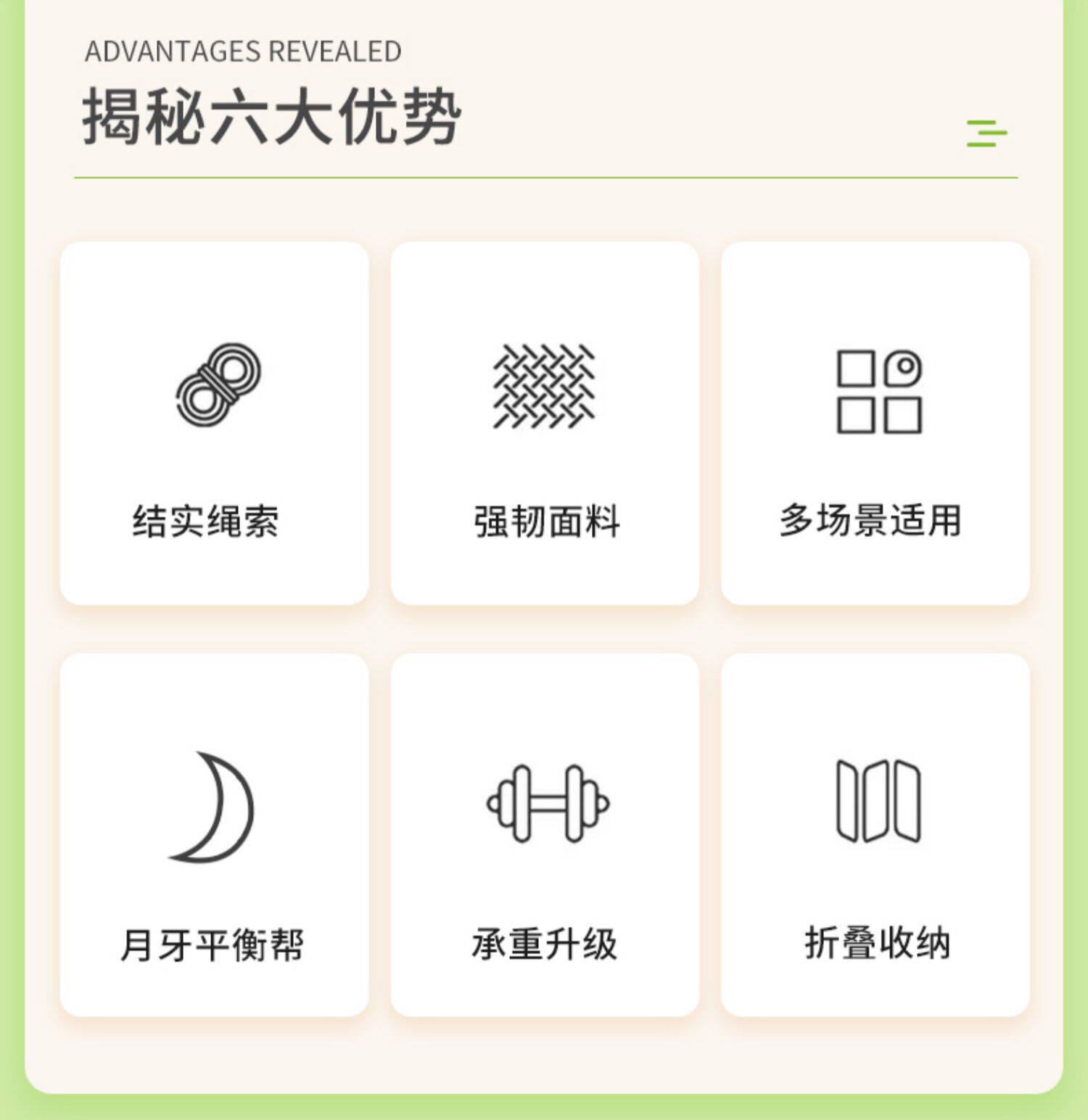 ADVANTAGES REVEALED

揭秘六大优势

结实绳索

强韧面料

多场景适用

月牙平衡帮

承重升级

折叠收纳