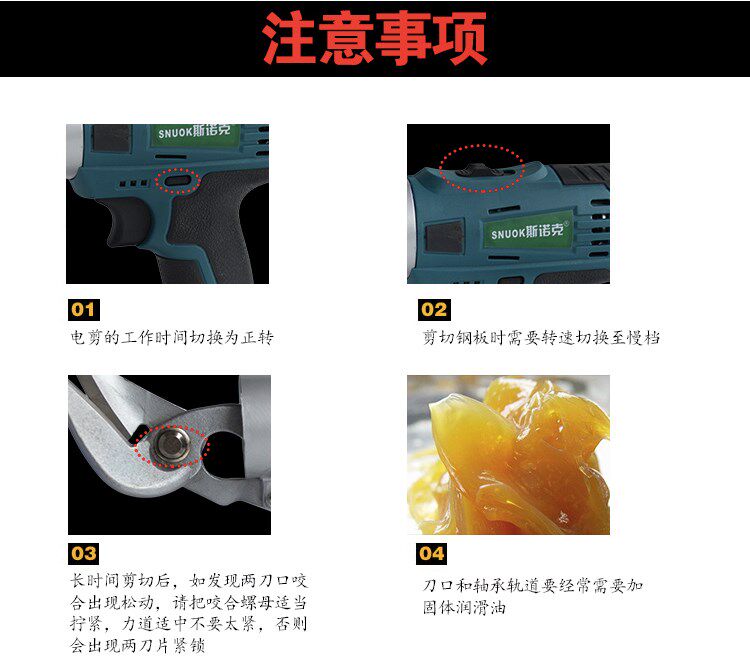 注意事项

SNUOK斯诺克

01
电剪的工作时间切换为正转

SNUOK斯诺克

02
剪切钢板时需要转速切换至慢档

03
长时间剪切后，如发现两刀口咬合出现松动，请把咬合螺母适当拧紧，力道适中不要太紧，否则会出现两刀片紧锁

04
刀口和轴承轨道要经常需要加固体润滑油