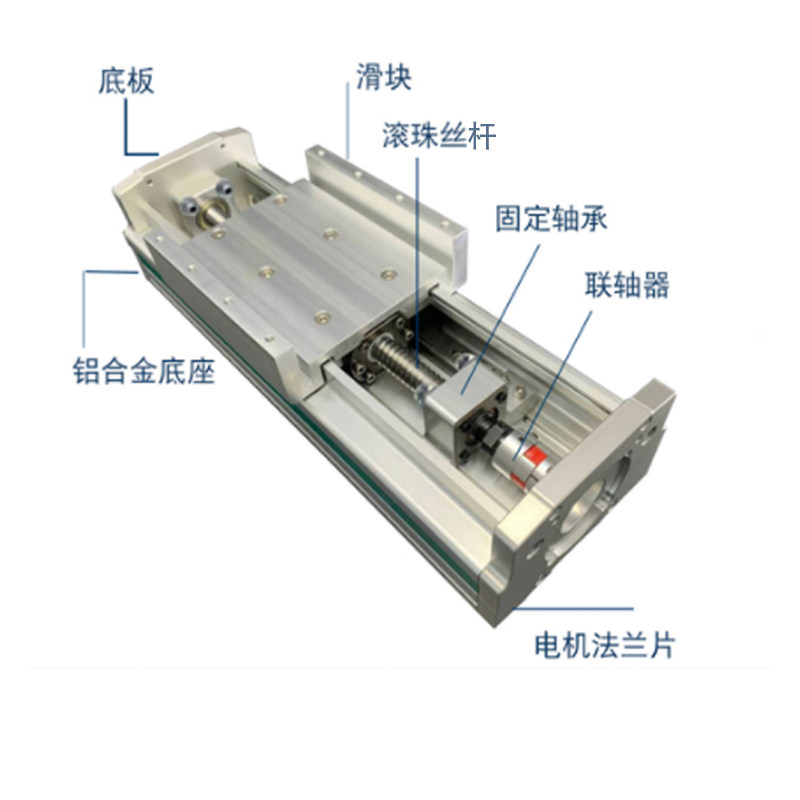 底板

滑块

滚珠丝杆

固定轴承

联轴器

铝合金底座

电机法兰片