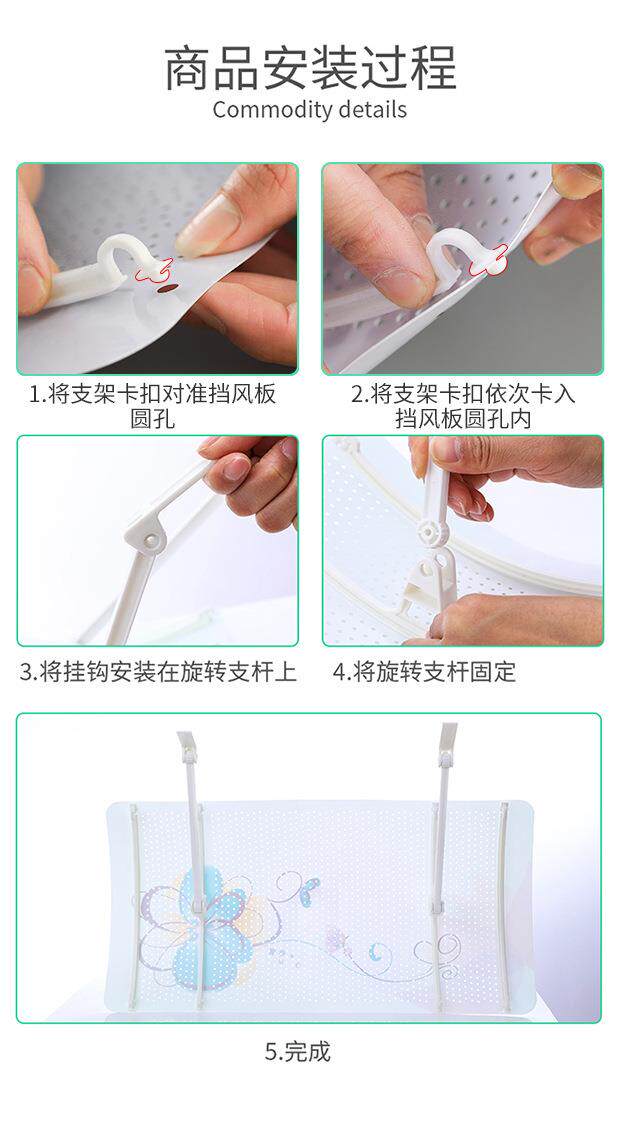 商品安装过程
Commodity details

1.将支架卡扣对准挡风板圆孔

2.将支架卡扣依次卡入挡风板圆孔内

3.将挂钩安装在旋转支杆上

4.将旋转支杆固定

5.完成