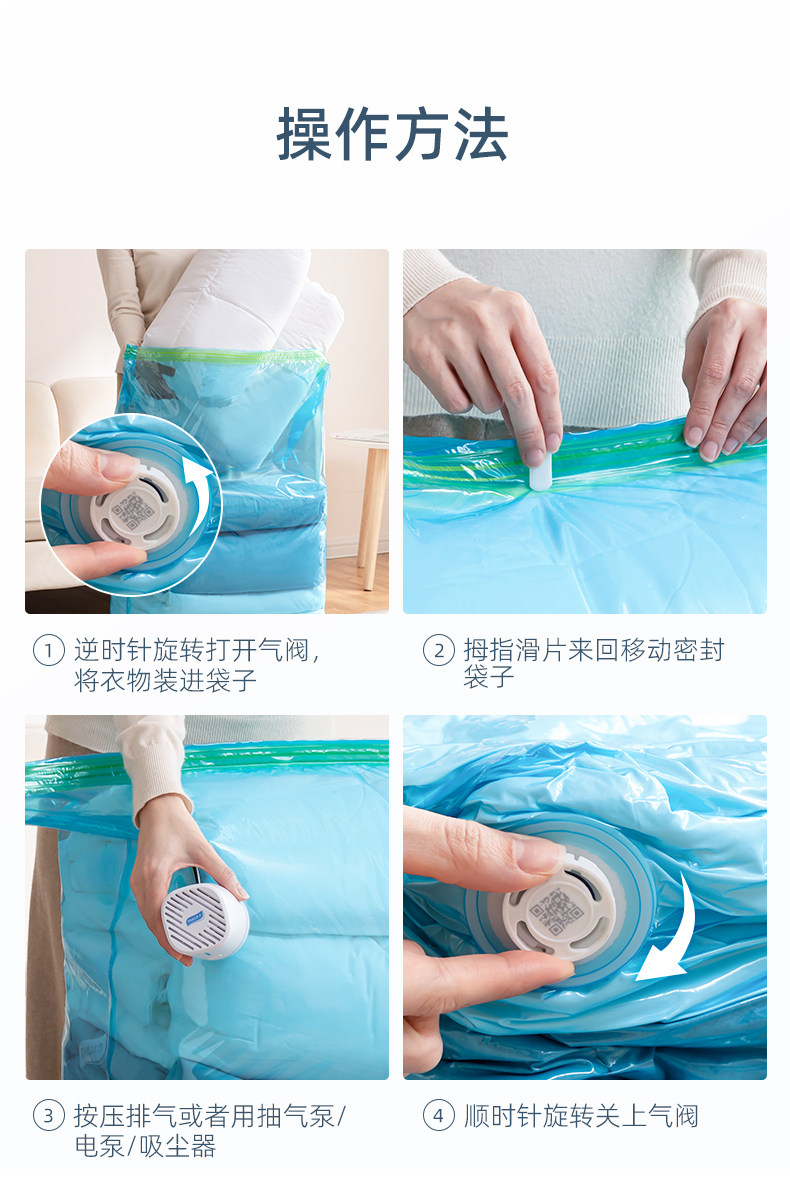 操作方法

① 逆时针旋转打开气阀，将衣物装进袋子

② 拇指滑片来回移动密封袋子

③ 按压排气或者用抽气泵/电泵/吸尘器

④ 顺时针旋转关上气阀