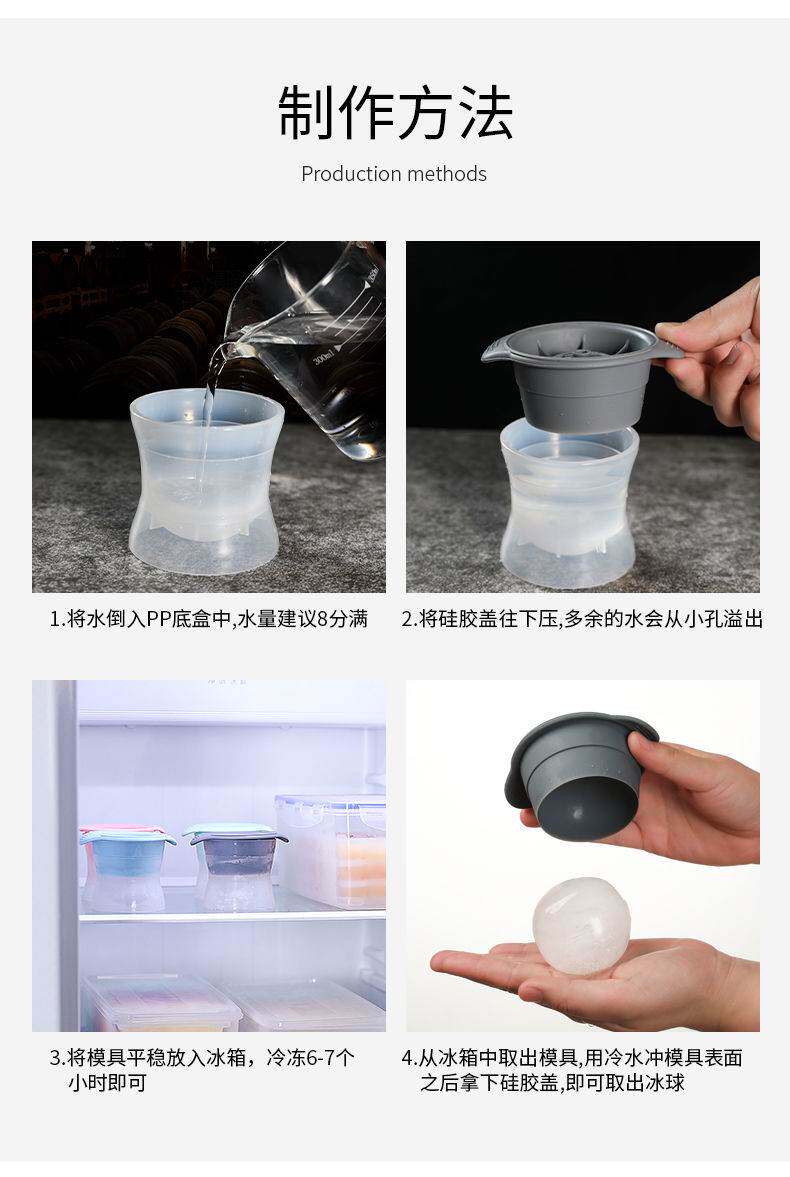 制作方法

Production methods

300ml

1.将水倒入PP底盒中,水量建议8分满

2.将硅胶盖往下压,多余的水会从小孔溢出

3.将模具平稳放入冰箱，冷冻6-7个小时即可

4.从冰箱中取出模具,用冷水冲模具表面之后拿下硅胶盖,即可取出冰球