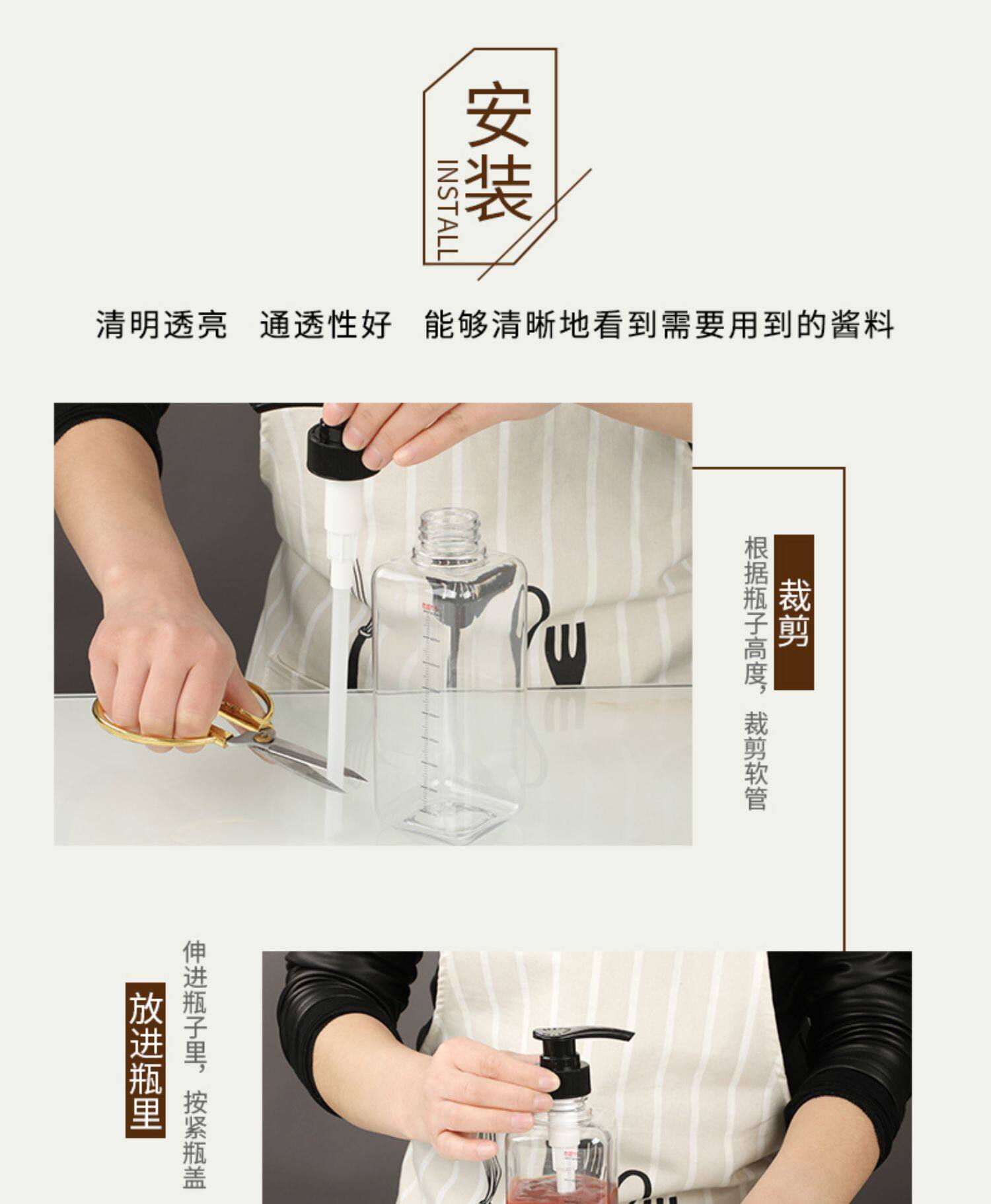 安装
INSTALL

清明透亮　通透性好　能够清晰地看到需要用到的酱料

裁剪
根据瓶子高度，裁剪软管

放进瓶里
伸进瓶子里，按紧瓶盖