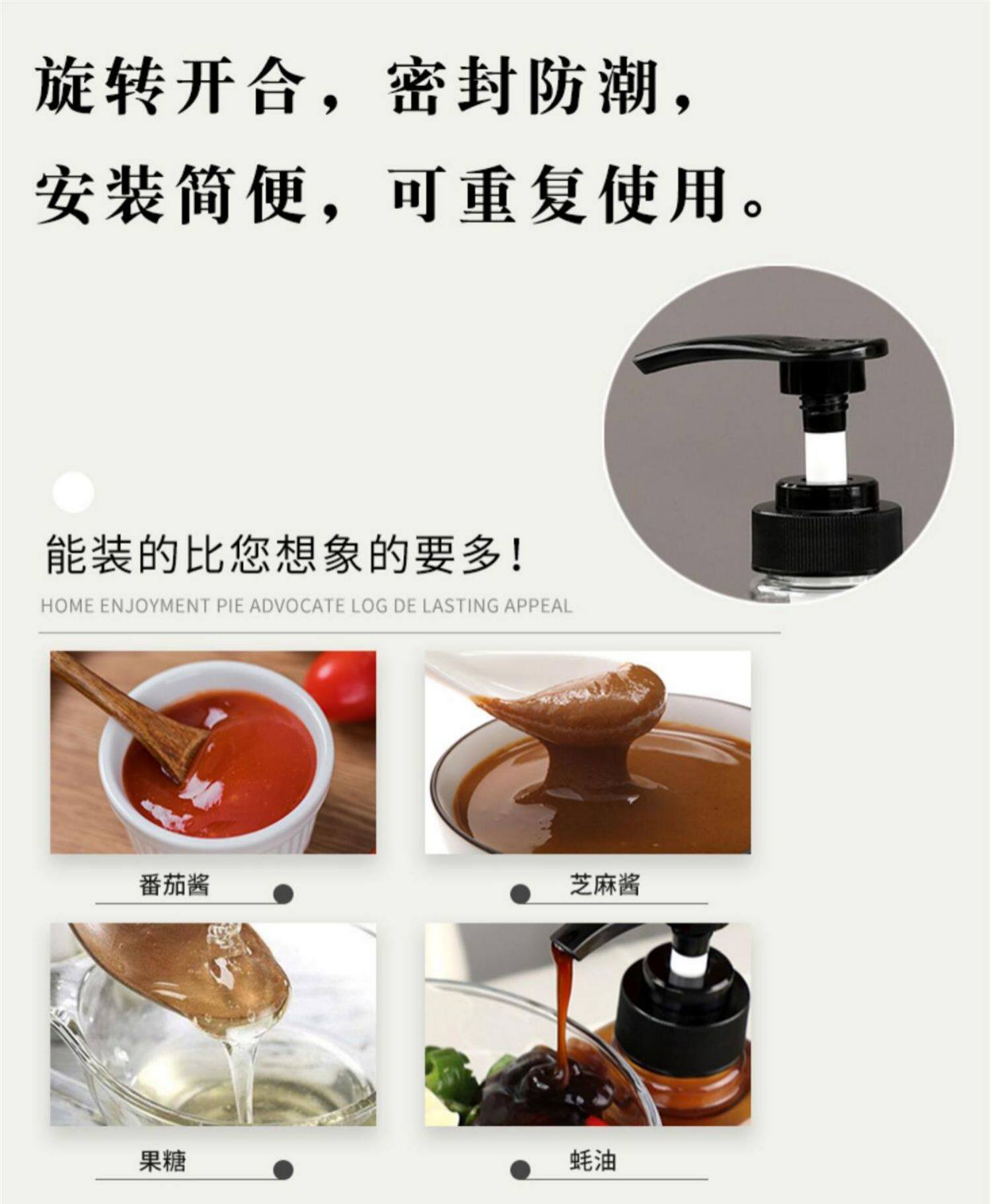 旋转开合，密封防潮，
安装简便，可重复使用。

能装的比您想象的要多！
HOME ENJOYMENT PIE ADVOCATE LOG DE LASTING APPEAL

番茄酱

芝麻酱

果糖

蚝油