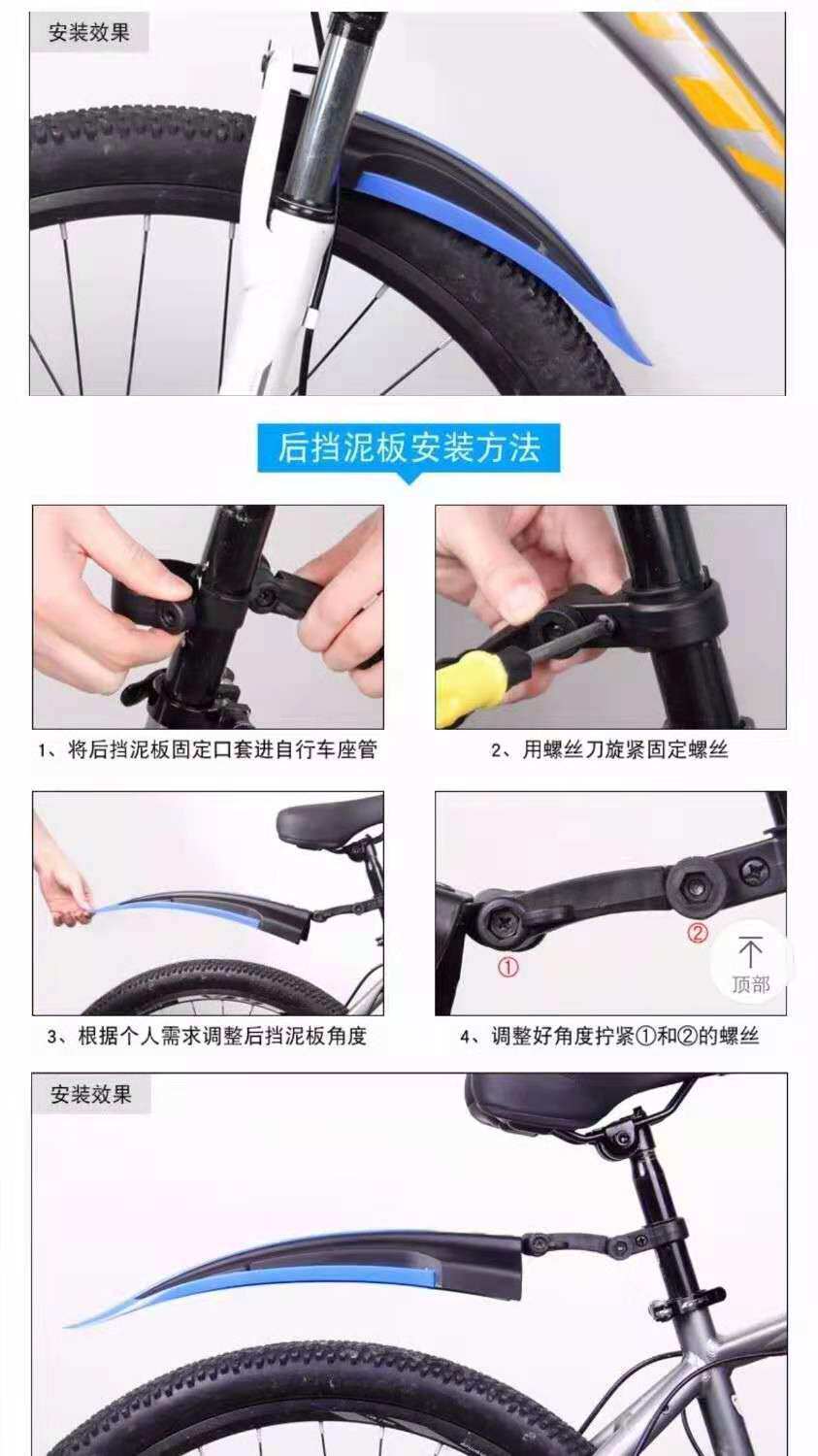 安装效果

后挡泥板安装方法

1、将后挡泥板固定口套进自行车座管

2、用螺丝刀旋紧固定螺丝

3、根据个人需求调整后挡泥板角度

①

②

顶部

4、调整好角度拧紧①和②的螺丝

安装效果