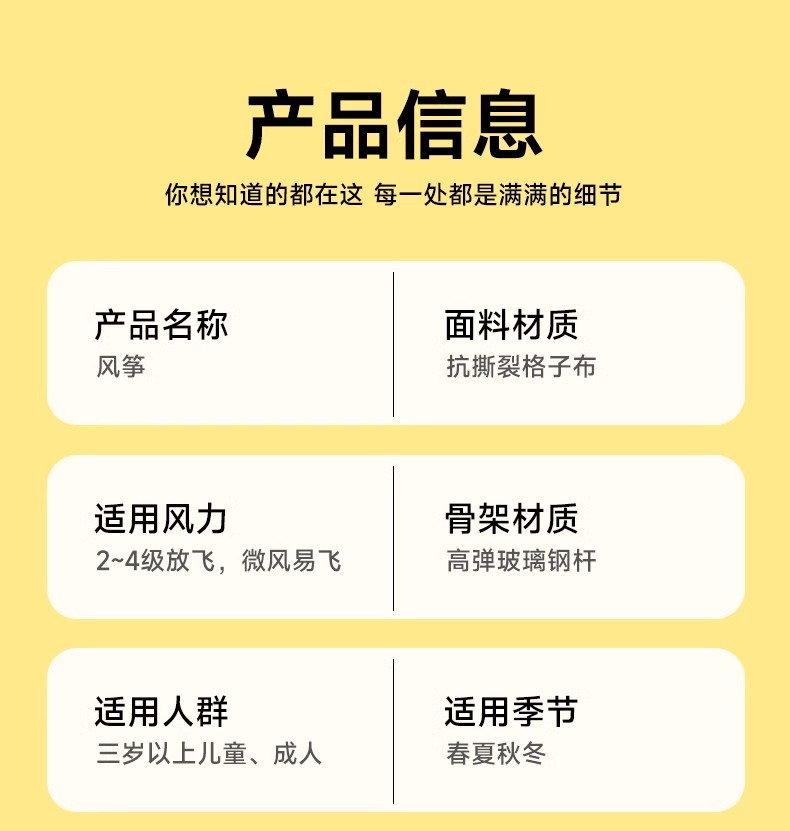 产品信息

你想知道的都在这 每一处都是满满的细节

产品名称
风筝

面料材质
抗撕裂格子布

适用风力
2~4级放飞，微风易飞

骨架材质
高弹玻璃钢杆

适用人群
三岁以上儿童、成人

适用季节
春夏秋冬