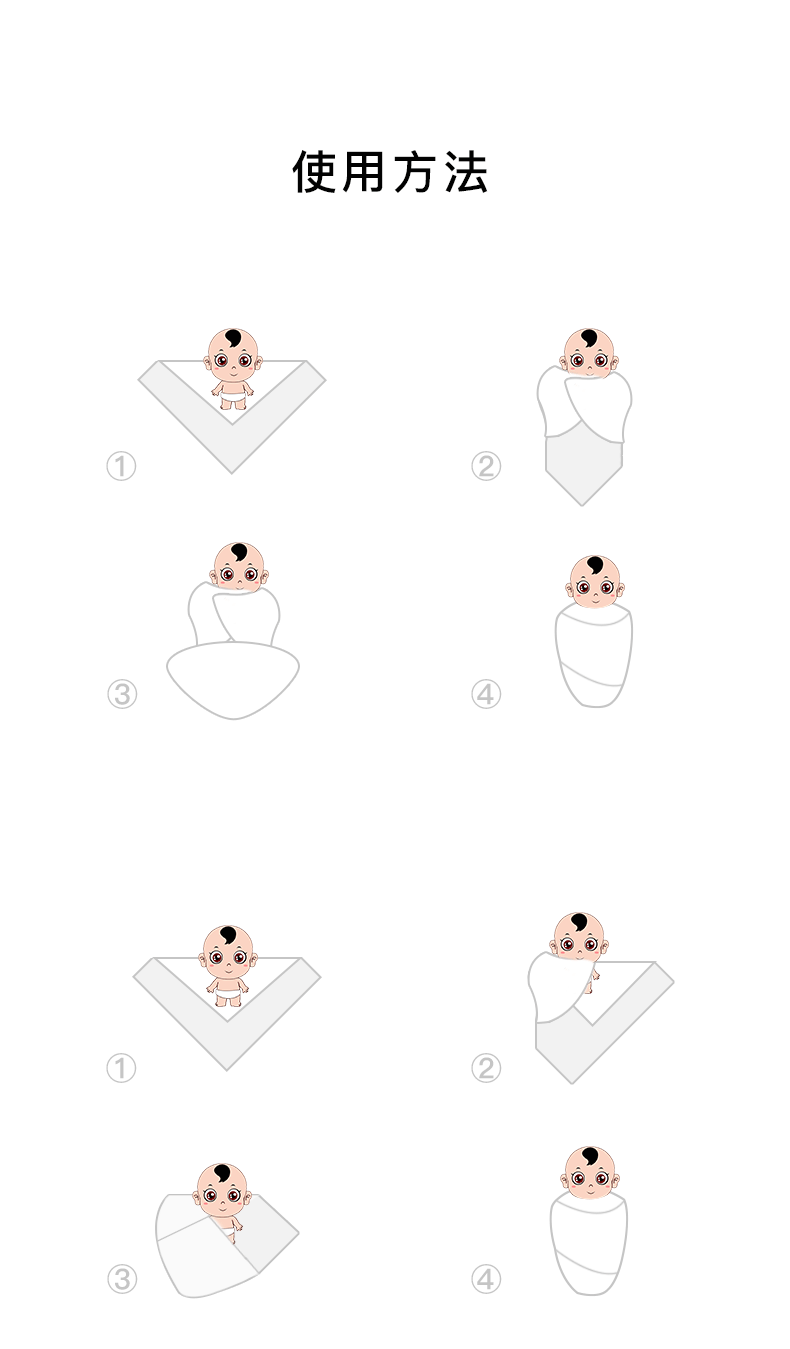 使用方法

①

②

③

④

①

②

③

④