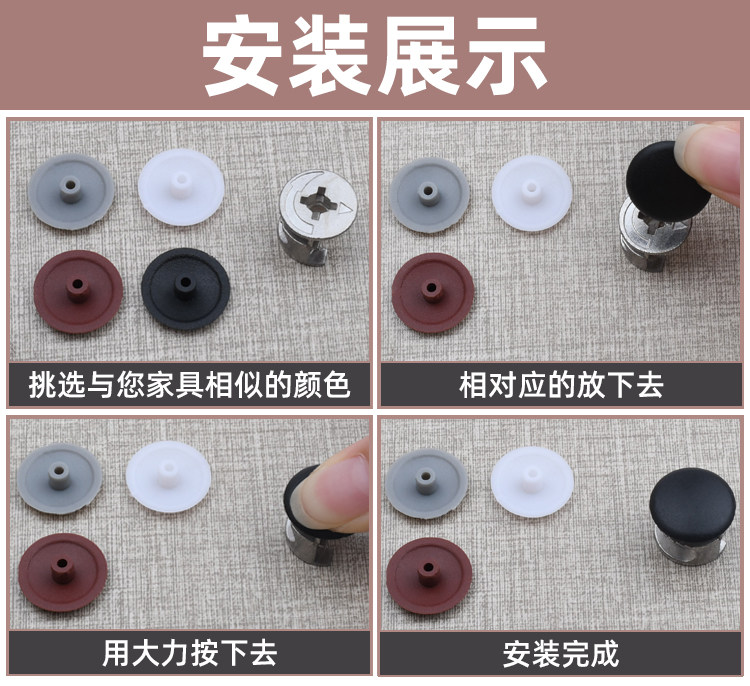 安装展示

挑选与您家具相似的颜色

相对应的放下去

用大力按下去

安装完成