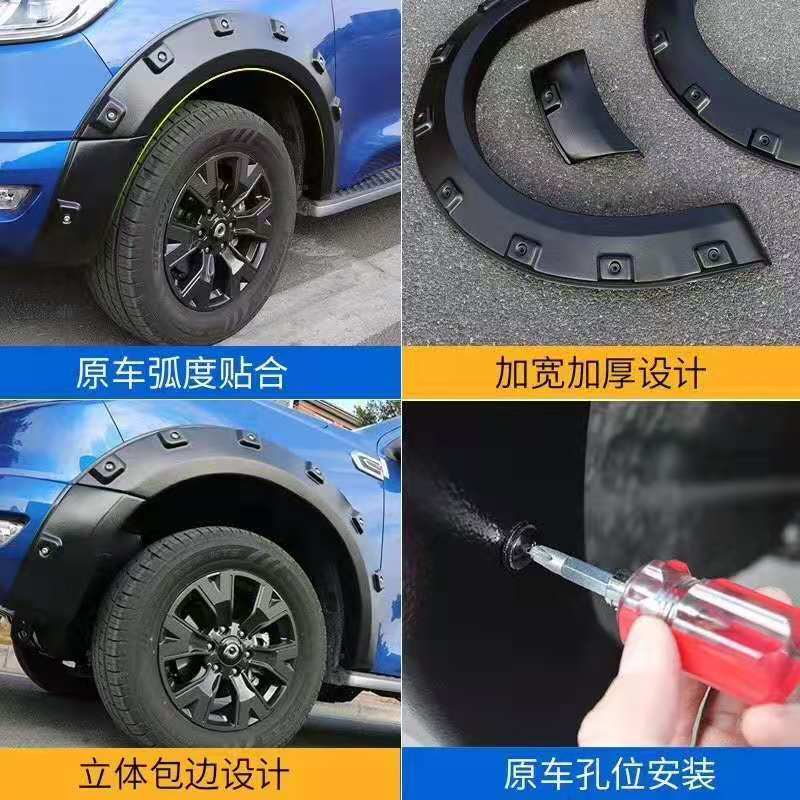 原车弧度贴合

加宽加厚设计

立体包边设计

原车孔位安装