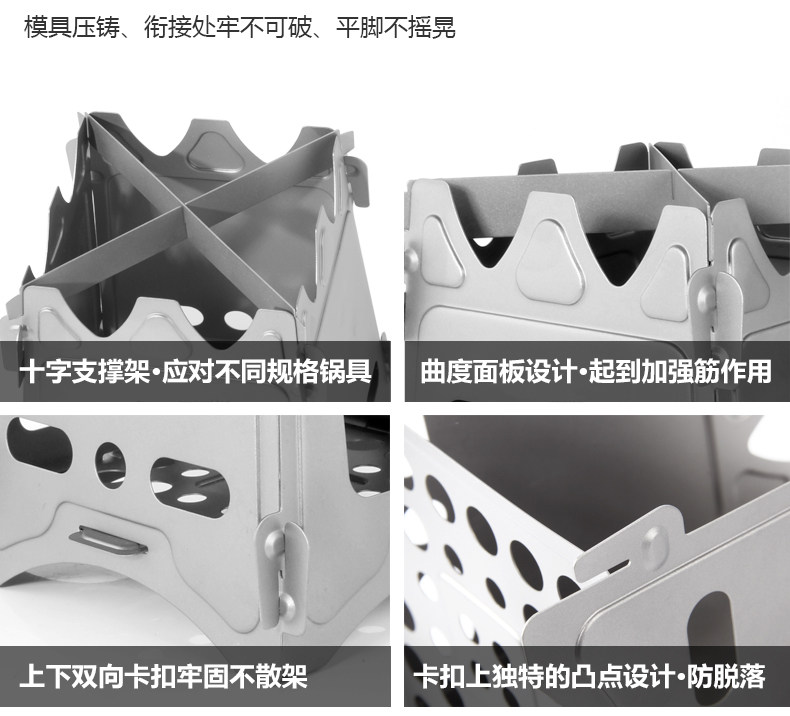 模具压铸、衔接处牢不可破、平脚不摇晃

十字支撑架·应对不同规格锅具

曲度面板设计·起到加强筋作用

上下双向卡扣牢固不散架

卡扣上独特的凸点设计·防脱落