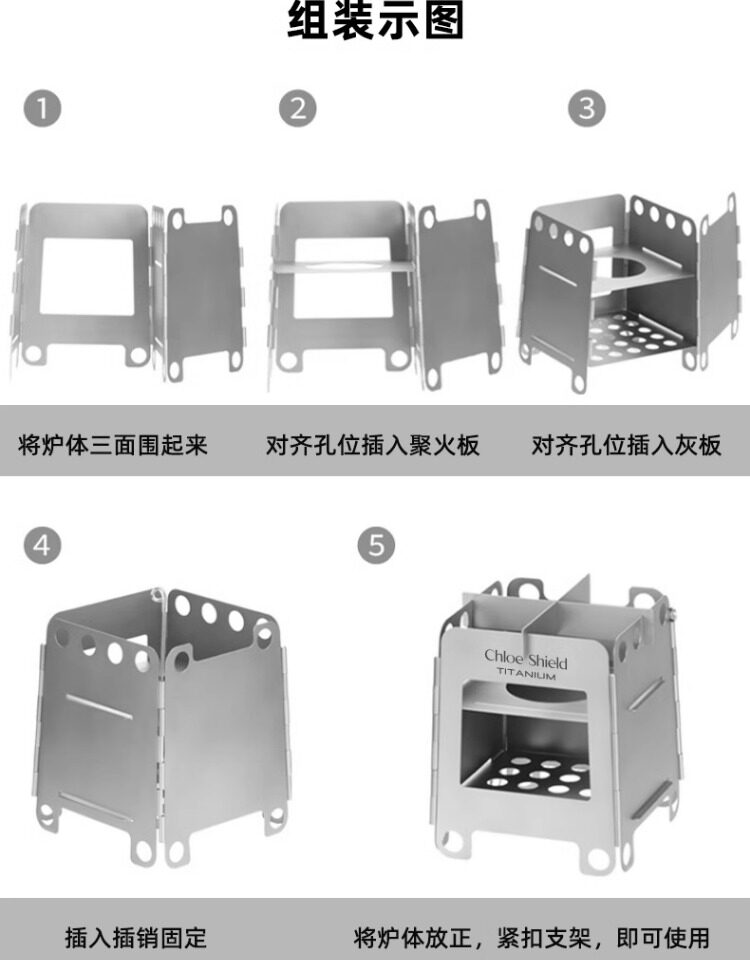 组装示图

1

2

3

将炉体三面围起来

对齐孔位插入聚火板

对齐孔位插入灰板

4

5

Chloe Shield
TITANIUM

插入插销固定

将炉体放正，紧扣支架，即可使用