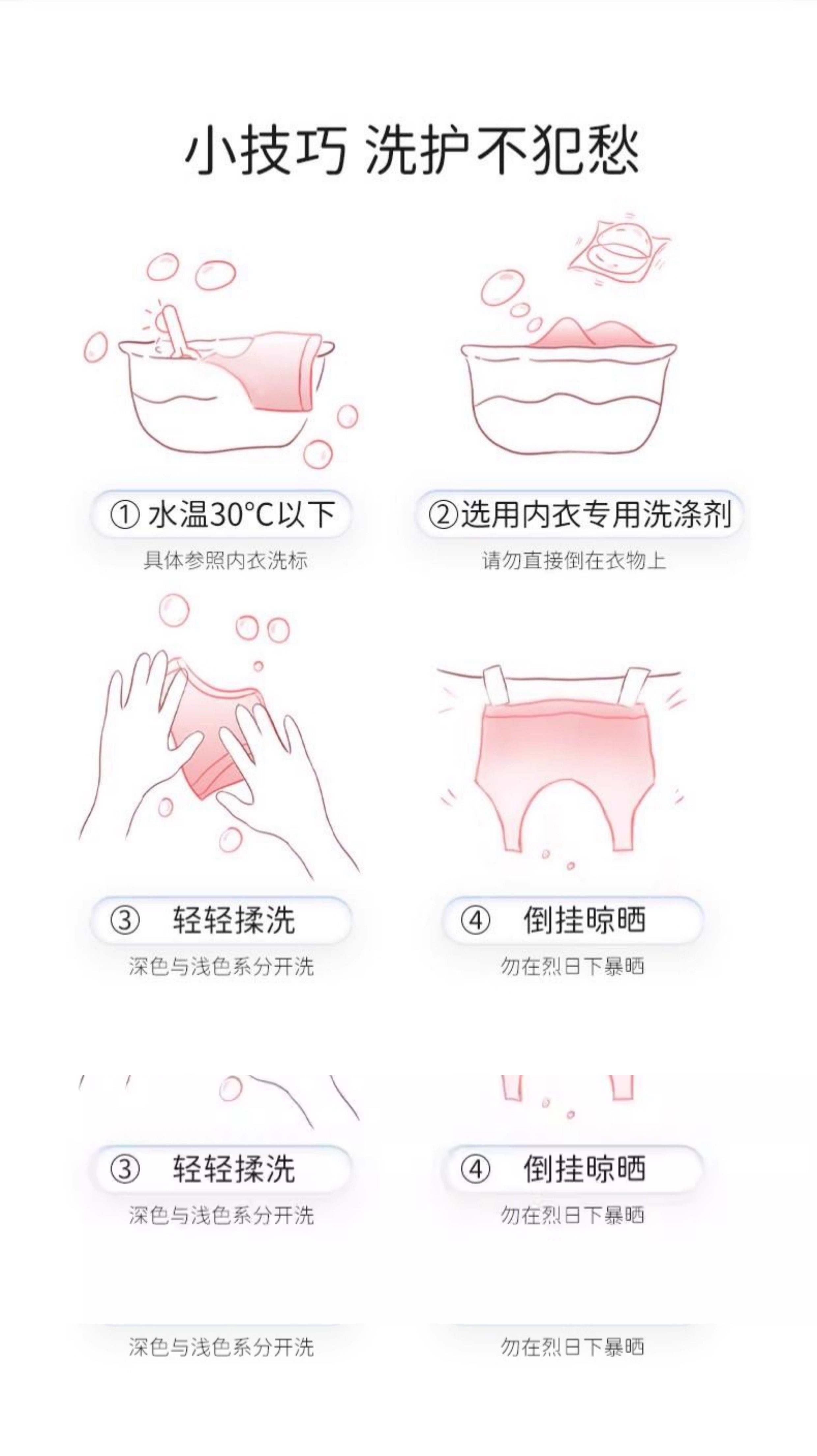 小技巧 洗护不犯愁

① 水温30°C以下
具体参照内衣洗标

②选用内衣专用洗涤剂
请勿直接倒在衣物上

③ 轻轻揉洗
深色与浅色系分开洗

④ 倒挂晾晒
勿在烈日下暴晒

③ 轻轻揉洗
深色与浅色系分开洗

④ 倒挂晾晒
勿在烈日下暴晒

深色与浅色系分开洗

勿在烈日下暴晒