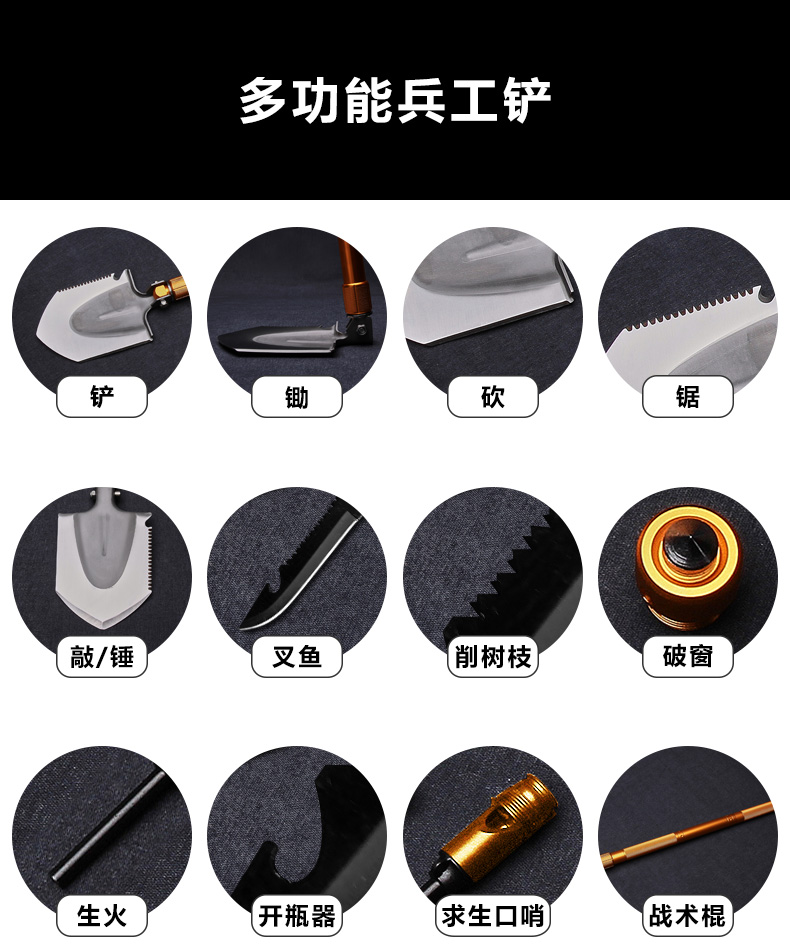 多功能兵工铲

铲

锄

砍

锯

敲/锤

叉鱼

削树枝

破窗

生火

开瓶器

求生口哨

战术棍