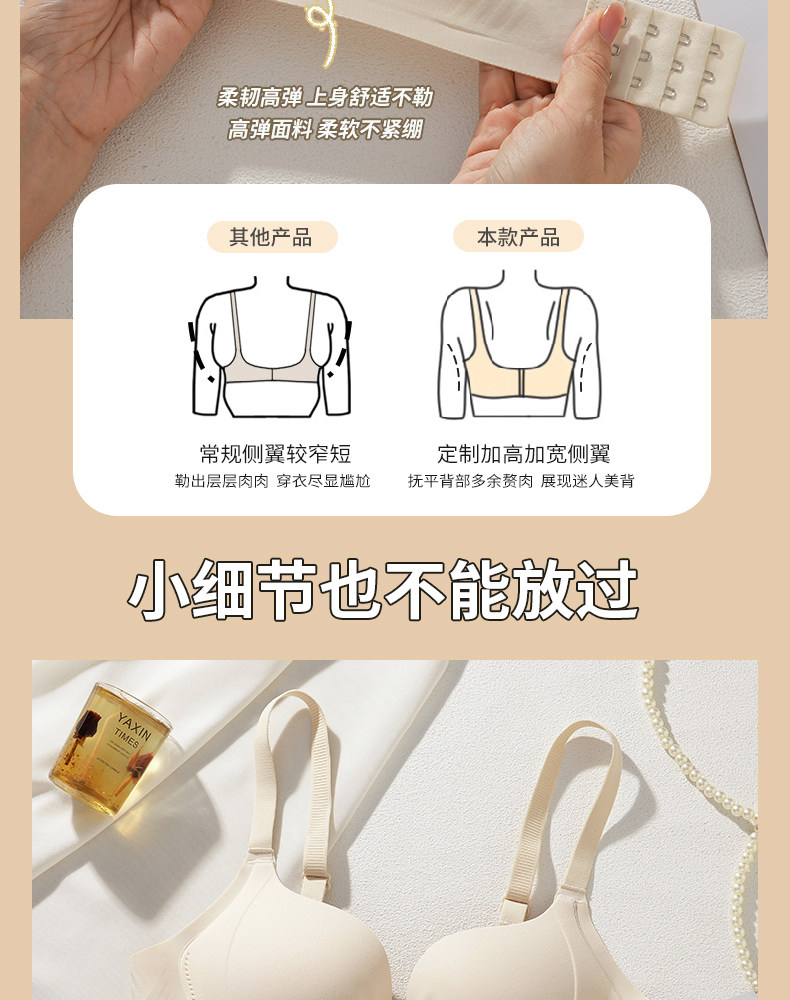 柔韧高弹 上身舒适不勒
高弹面料 柔软不紧绷

其他产品

常规侧翼较窄短
勒出层层肉肉 穿衣尽显尴尬

本款产品

定制加高加宽侧翼
抚平背部多余赘肉 展现迷人美背

小细节也不能放过

YAXIN
TIMES