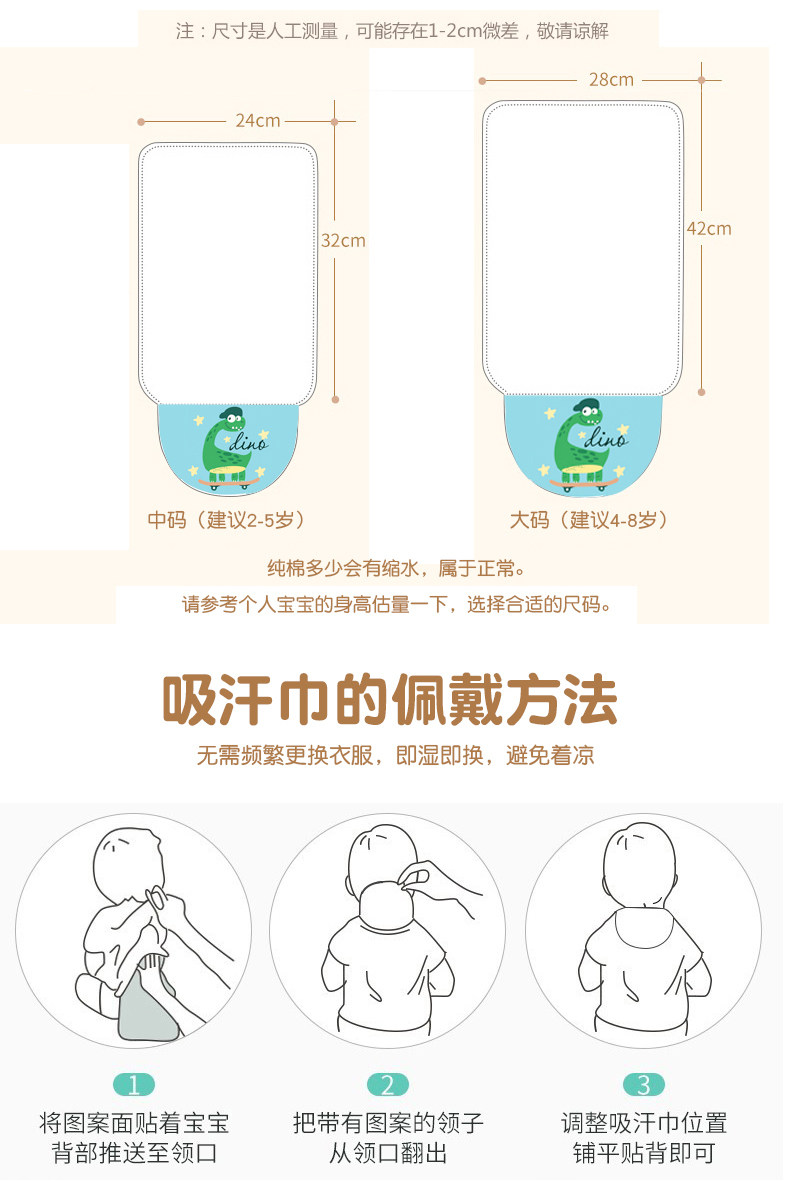 注：尺寸是人工测量，可能存在1-2cm微差，敬请谅解

24cm

32cm

dino

中码（建议2-5岁）

28cm

42cm

dino

大码（建议4-8岁）

纯棉多少会有缩水，属于正常。

请参考个人宝宝的身高估量一下，选择合适的尺码。

吸汗巾的佩戴方法

无需频繁更换衣服，即湿即换，避免着凉

1
将图案面贴着宝宝背部推送至领口

2
把带有图案的领子从领口翻出

3
调整吸汗巾位置铺平贴背即可