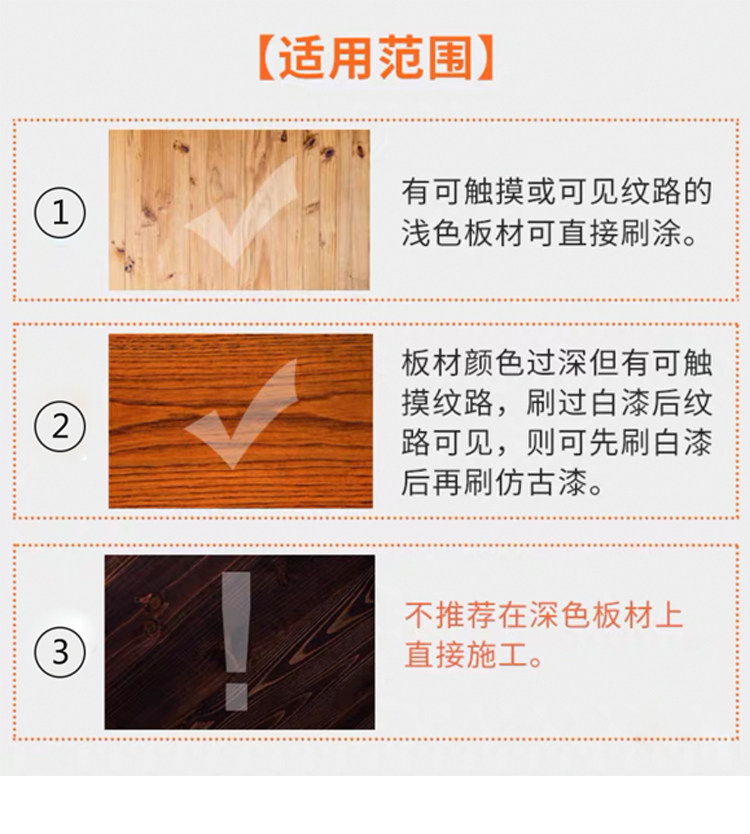 【适用范围】

①

有可触摸或可见纹路的浅色板材可直接刷涂。

②

板材颜色过深但有可触摸纹路，刷过白漆后纹路可见，则可先刷白漆后再刷仿古漆。

③

不推荐在深色板材上直接施工。