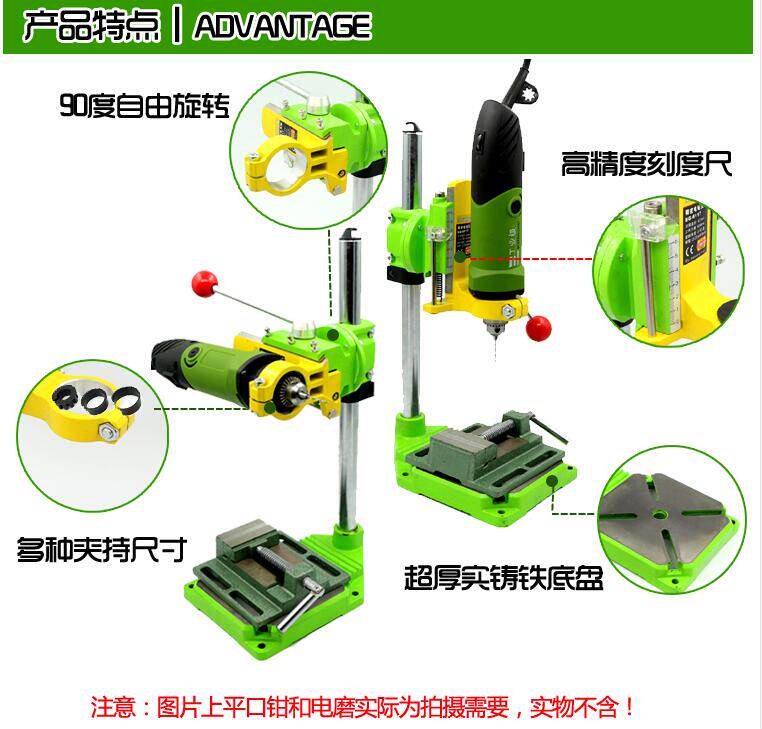 产品特点 | ADVANTAGE

90度自由旋转

高精度刻度尺

多种夹持尺寸

超厚实铸铁底盘

注意：图片上平口钳和电磨实际为拍摄需要，实物不含！