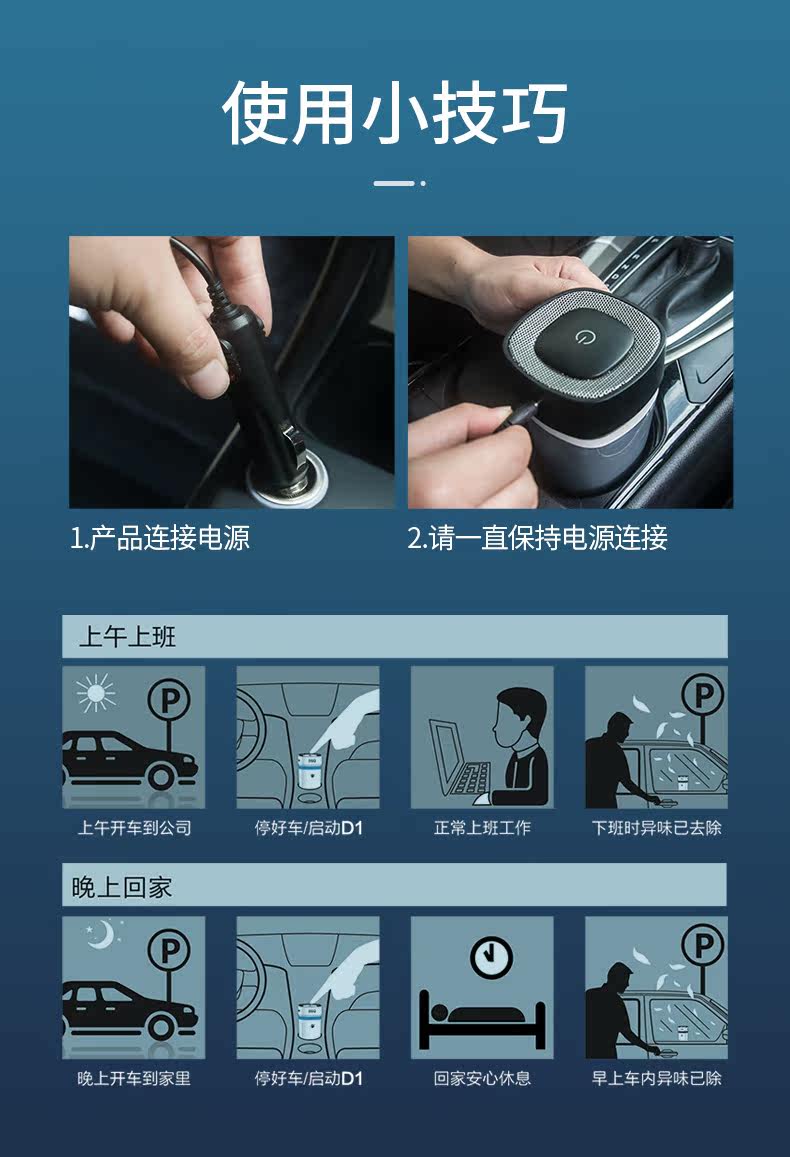 使用小技巧

1.产品连接电源

2.请一直保持电源连接

上午上班

P

上午开车到公司

停好车/启动D1

正常上班工作

P

下班时异味已去除

晚上回家

P

晚上开车到家里

停好车/启动D1

回家安心休息

P

早上车内异味已除