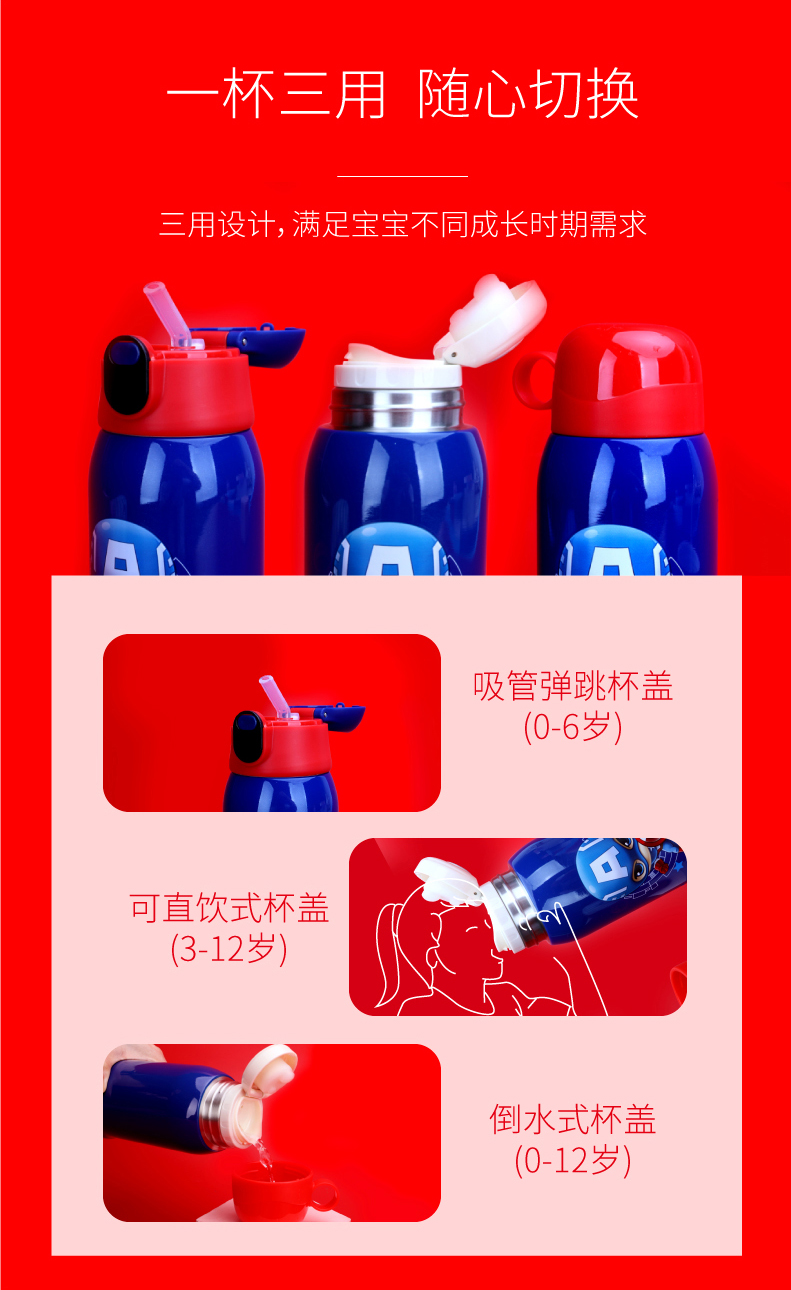 一杯三用 随心切换

三用设计，满足宝宝不同成长时期需求

吸管弹跳杯盖
(0-6岁)

可直饮式杯盖
(3-12岁)

倒水式杯盖
(0-12岁)