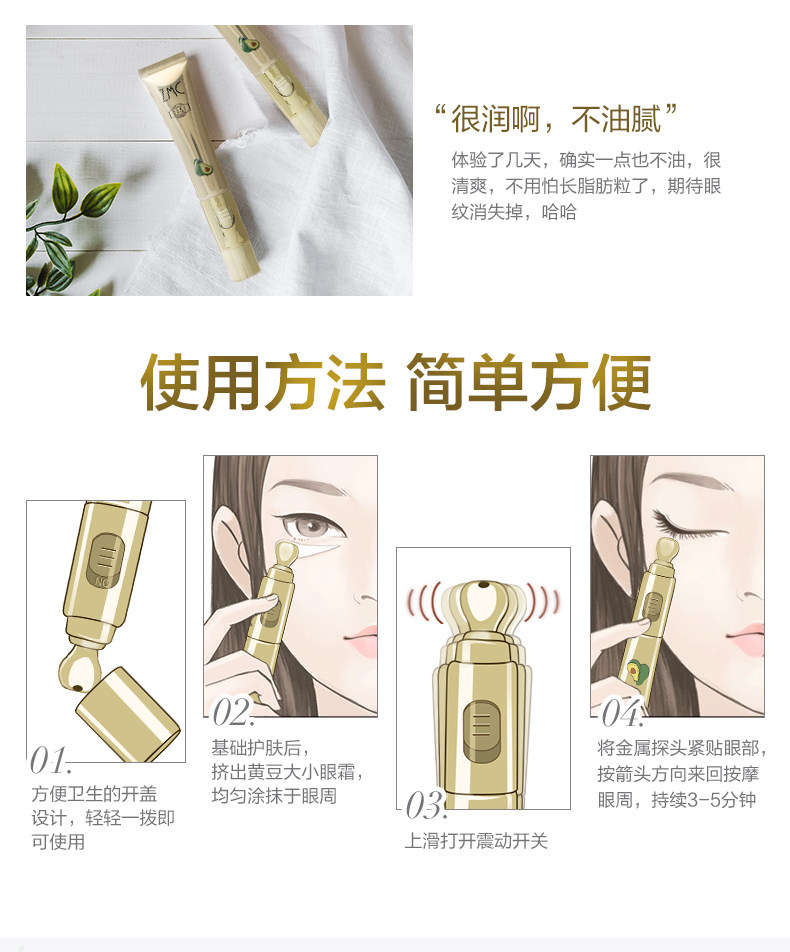 ZMC

“很润啊，不油腻”

体验了几天，确实一点也不油，很清爽，不用怕长脂肪粒了，期待眼纹消失掉，哈哈

使用方法 简单方便

01.

方便卫生的开盖设计，轻轻一拨即可使用

02.

基础护肤后，挤出黄豆大小眼霜，均匀涂抹于眼周

03.

上滑打开震动开关

04.

将金属探头紧贴眼部，按箭头方向来回按摩眼周，持续3-5分钟