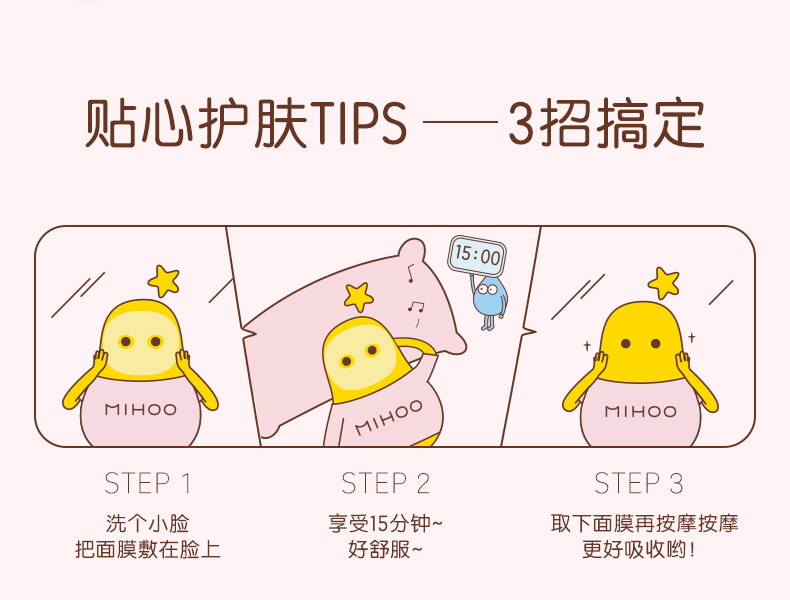 贴心护肤TIPS —— 3招搞定

MIHOO

15:00

MIHOO

MIHOO

STEP 1
洗个小脸
把面膜敷在脸上

STEP 2
享受15分钟~
好舒服~

STEP 3
取下面膜再按摩按摩
更好吸收哟!