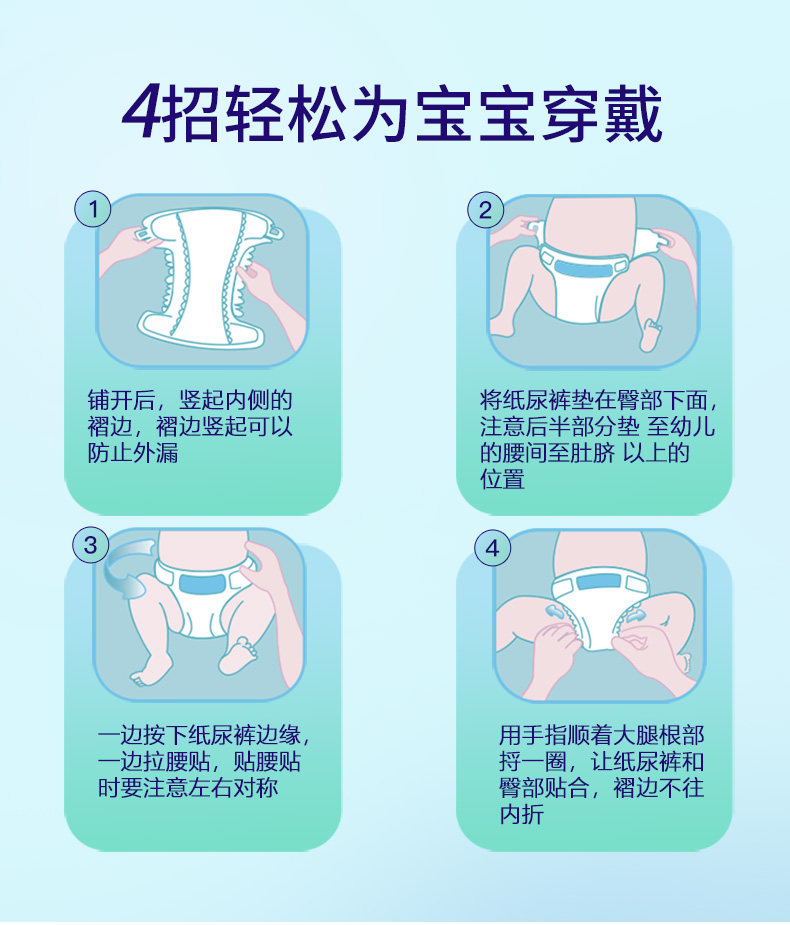 4招轻松为宝宝穿戴

1

铺开后，竖起内侧的褶边，褶边竖起可以防止外漏

2

将纸尿裤垫在臀部下面，注意后半部分垫 至幼儿的腰间至肚脐 以上的位置

3

一边按下纸尿裤边缘，一边拉腰贴，贴腰贴时要注意左右对称

4

用手指顺着大腿根部捋一圈，让纸尿裤和臀部贴合，褶边不往内折