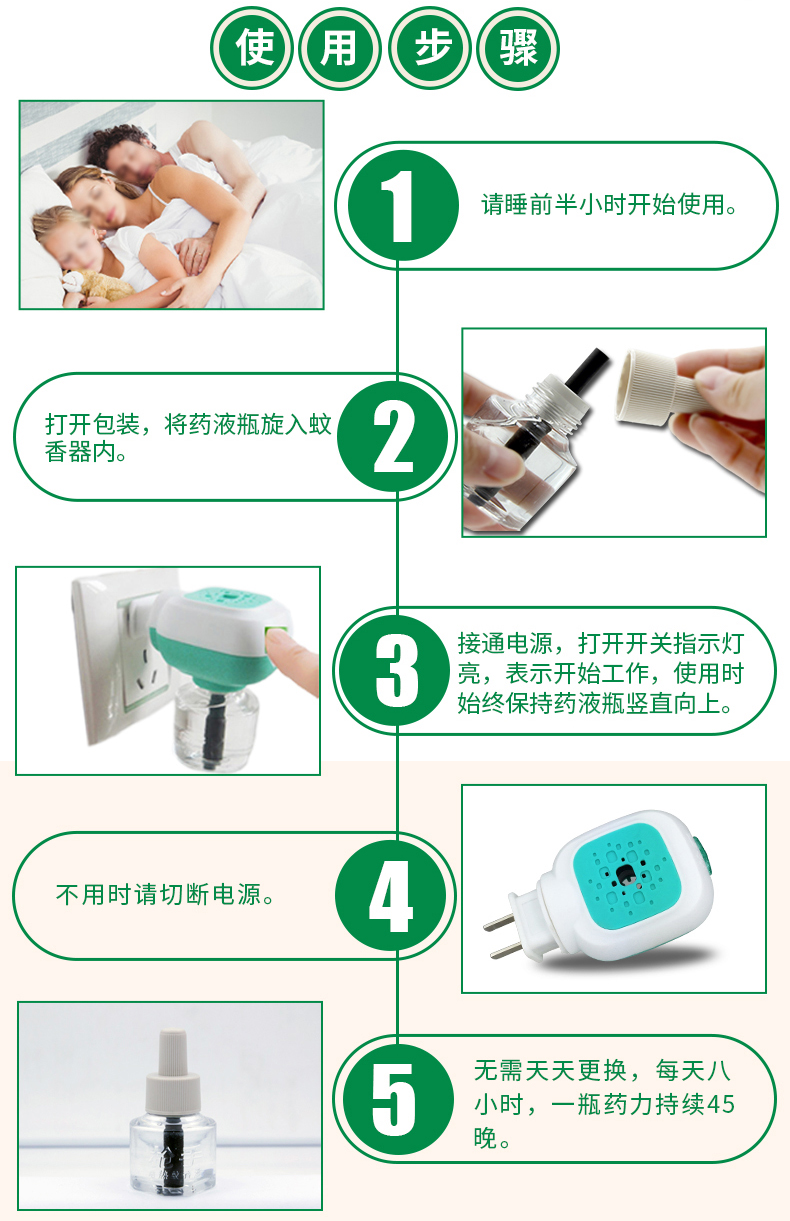 使用步骤

1
请睡前半小时开始使用。

2
打开包装，将药液瓶旋入蚊香器内。

3
接通电源，打开开关指示灯亮，表示开始工作，使用时始终保持药液瓶竖直向上。

4
不用时请切断电源。

5
无需天天更换，每天八小时，一瓶药力持续45晚。